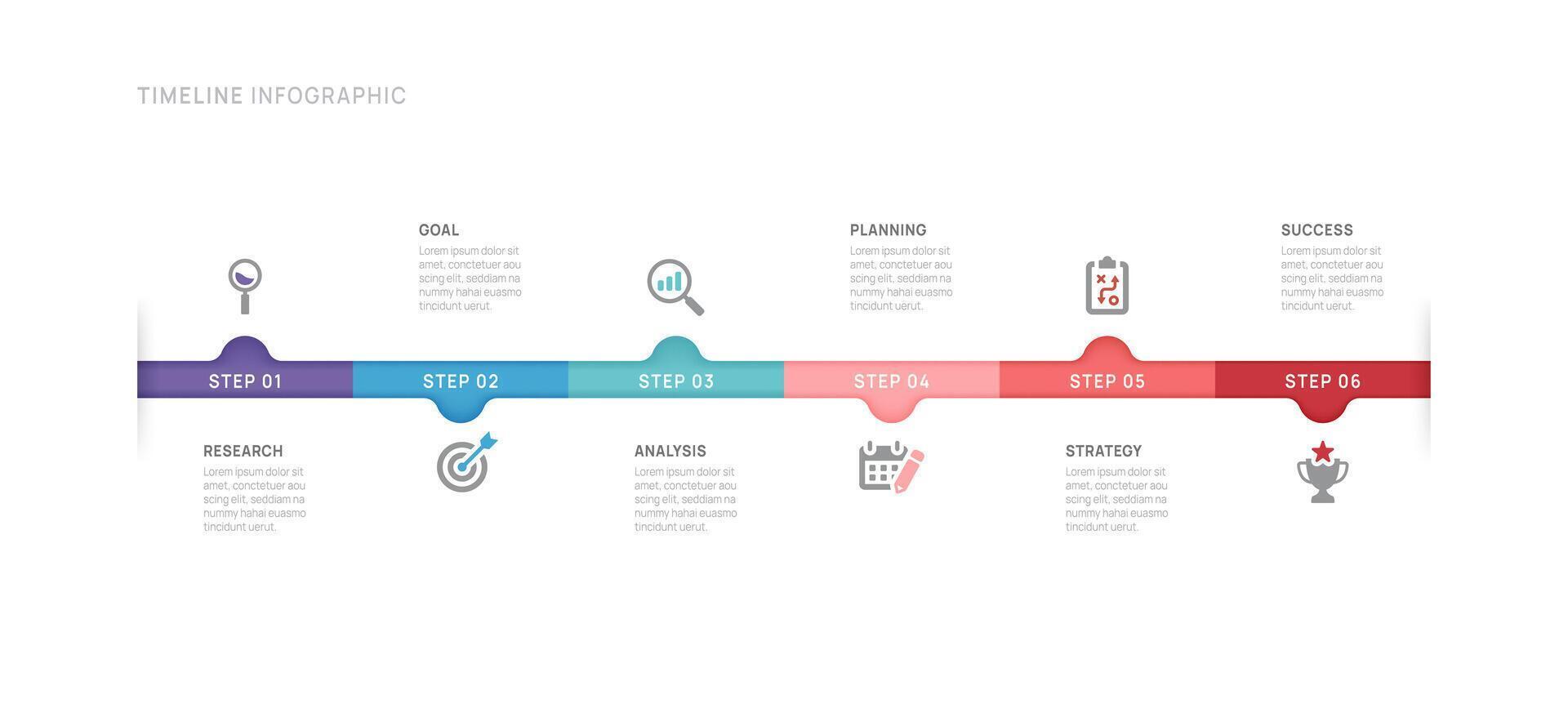 TIMELINE INFOGRAPHIC

GOAL
Lorem ipsum dolor sit amet, conctetuer aou scing elit, seddiam na nummy hahai euasmo tincidunt uerut.

PLANNING
Lorem ipsum dolor sit amet, conctetuer aou scing elit, seddiam na nummy hahai euasmo tincidunt uerut.

SUCCESS
Lorem ipsum dolor sit amet, conctetuer aou scing elit, seddiam na nummy hahai euasmo tincidunt uerut.

STEP 01 STEP 02 STEP 03 STEP 04 STEP 05 STEP 06

RESEARCH
Lorem ipsum dolor sit amet, conctetuer aou scing elit, seddiam na nummy hahai euasmo tincidunt uerut.

ANALYSIS
Lorem ipsum dolor sit amet, conctetuer aou scing elit, seddiam na nummy hahai euasmo tincidunt uerut.

STRATEGY
Lorem ipsum dolor sit amet, conctetuer aou scing elit, seddiam na nummy hahai euasmo tincidunt uerut.