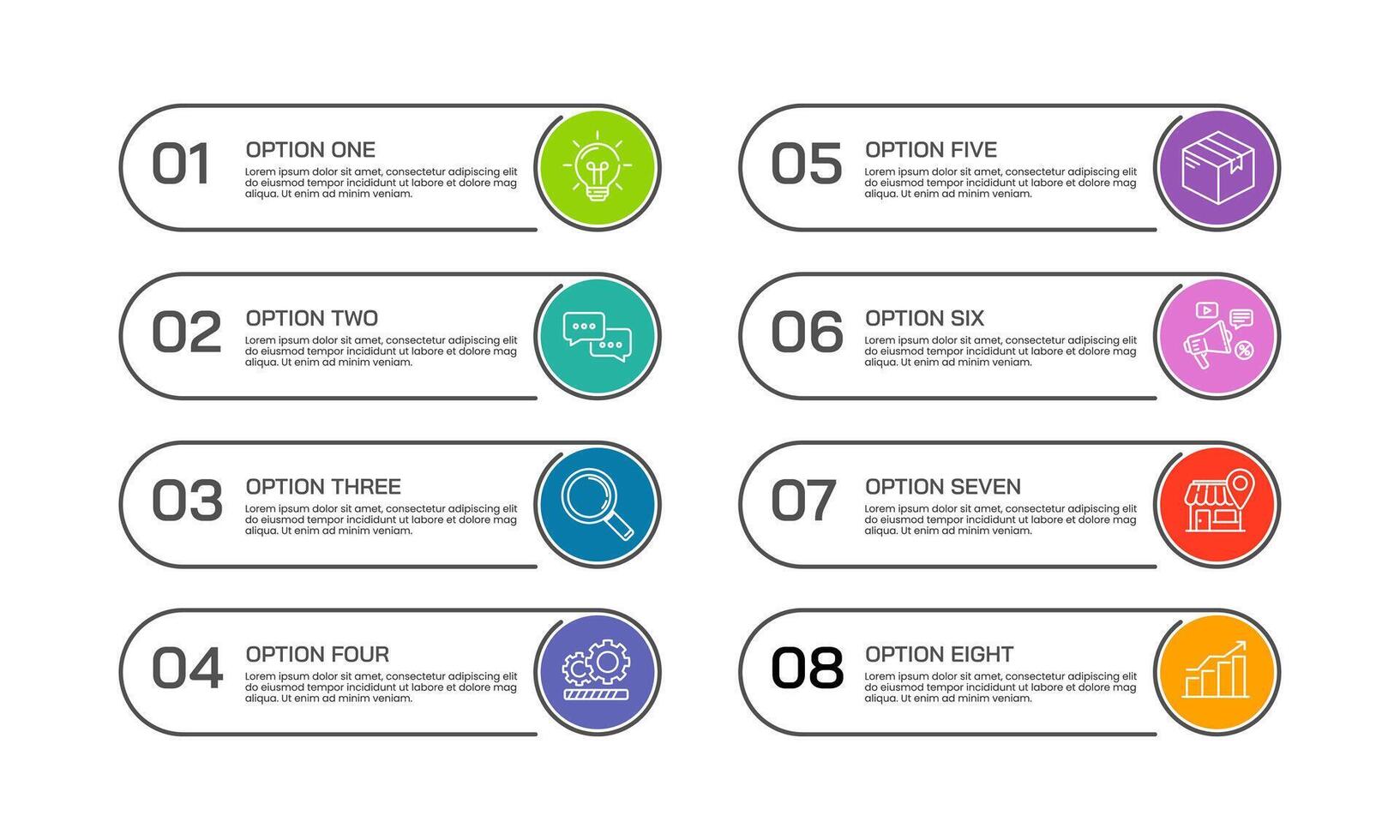 01
OPTION ONE
Lorem ipsum dolor sit amet, consectetur adipiscing elit do eiusmod tempor incididunt ut labore et dolore mag aliqua. Ut enim ad minim veniam.

02
OPTION TWO
Lorem ipsum dolor sit amet, consectetur adipiscing elit do eiusmod tempor incididunt ut labore et dolore mag aliqua. Ut enim ad minim veniam.

03
OPTION THREE
Lorem ipsum dolor sit amet, consectetur adipiscing elit do eiusmod tempor incididunt ut labore et dolore mag aliqua. Ut enim ad minim veniam.

04
OPTION FOUR
Lorem ipsum dolor sit amet, consectetur adipiscing elit do eiusmod tempor incididunt ut labore et dolore mag aliqua. Ut enim ad minim veniam.

05
OPTION FIVE
Lorem ipsum dolor sit amet, consectetur adipiscing elit do eiusmod tempor incididunt ut labore et dolore mag aliqua. Ut enim ad minim veniam.

06
OPTION SIX
Lorem ipsum dolor sit amet, consectetur adipiscing elit do eiusmod tempor incididunt ut labore et dolore mag aliqua. Ut enim ad minim veniam.

07
OPTION SEVEN
Lorem ipsum dolor sit amet, consectetur adipiscing elit do eiusmod tempor incididunt ut labore et dolore mag aliqua. Ut enim ad minim veniam.

08
OPTION EIGHT
Lorem ipsum dolor sit amet, consectetur adipiscing elit do eiusmod tempor incididunt ut labore et dolore mag aliqua. Ut enim ad minim veniam.