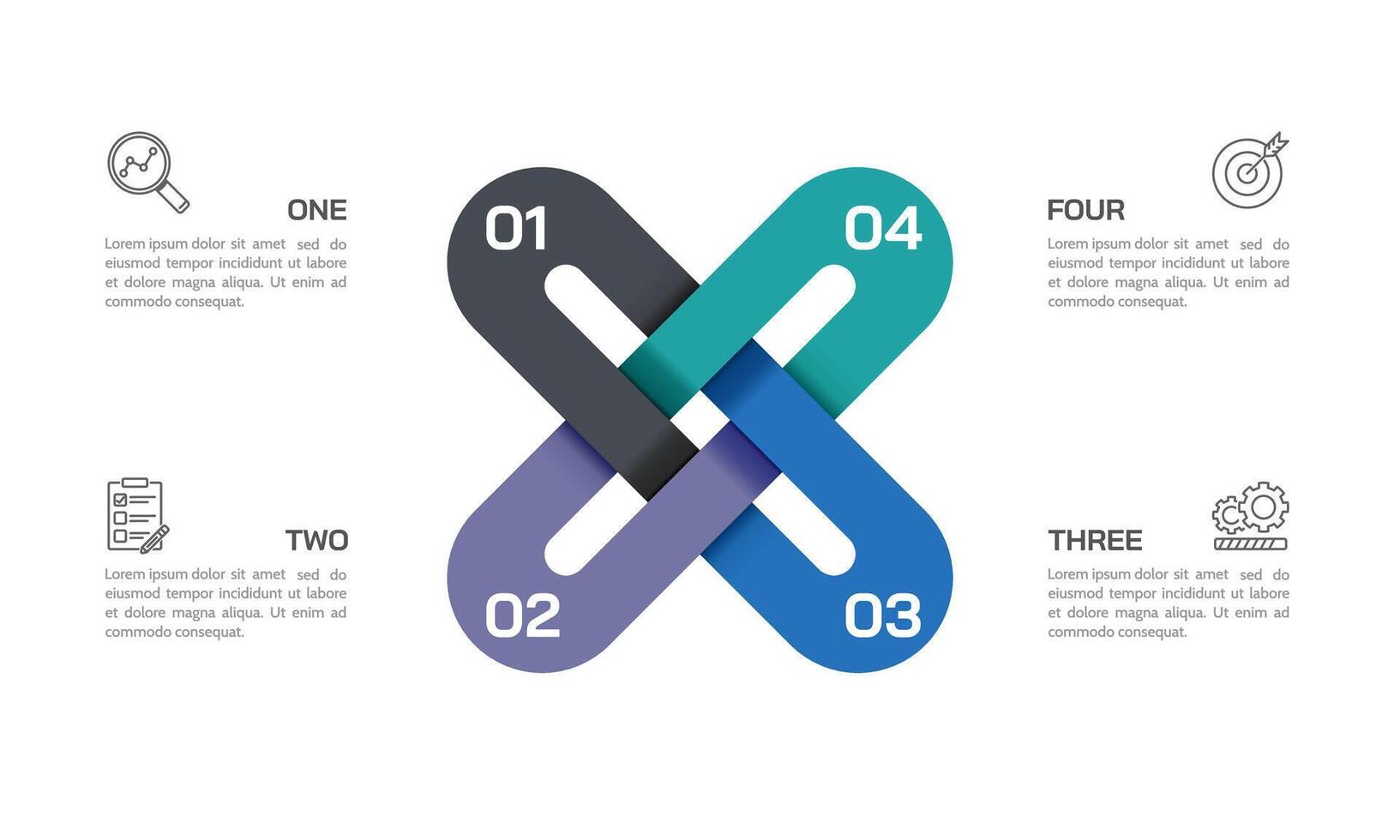 ONE

Lorem ipsum dolor sit amet sed do eiusmod tempor incididunt ut labore et dolore magna aliqua. Ut enim ad commodo consequat.

TWO

Lorem ipsum dolor sit amet sed do eiusmod tempor incididunt ut labore et dolore magna aliqua. Ut enim ad commodo consequat.

01

04

02

03

FOUR

Lorem ipsum dolor sit amet sed do eiusmod tempor incididunt ut labore et dolore magna aliqua. Ut enim ad commodo consequat.

THREE

Lorem ipsum dolor sit amet sed do eiusmod tempor incididunt ut labore et dolore magna aliqua. Ut enim ad commodo consequat.