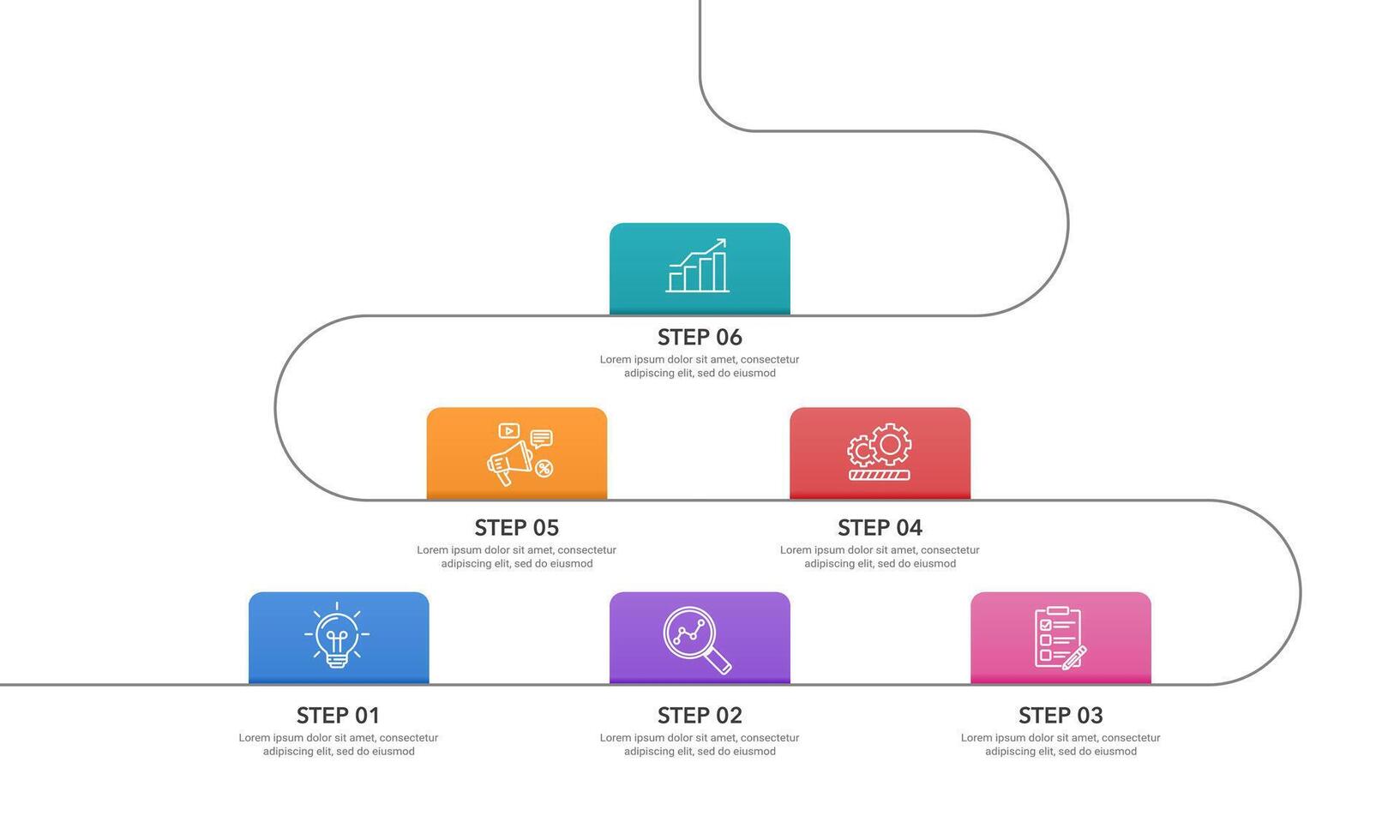 STEP 06
Lorem ipsum dolor sit amet, consectetur adipiscing elit, sed do eiusmod

STEP 05
Lorem ipsum dolor sit amet, consectetur adipiscing elit, sed do eiusmod

STEP 04
Lorem ipsum dolor sit amet, consectetur adipiscing elit, sed do eiusmod

STEP 01
Lorem ipsum dolor sit amet, consectetur adipiscing elit, sed do eiusmod

STEP 02
Lorem ipsum dolor sit amet, consectetur adipiscing elit, sed do eiusmod

STEP 03
Lorem ipsum dolor sit amet, consectetur adipiscing elit, sed do eiusmod