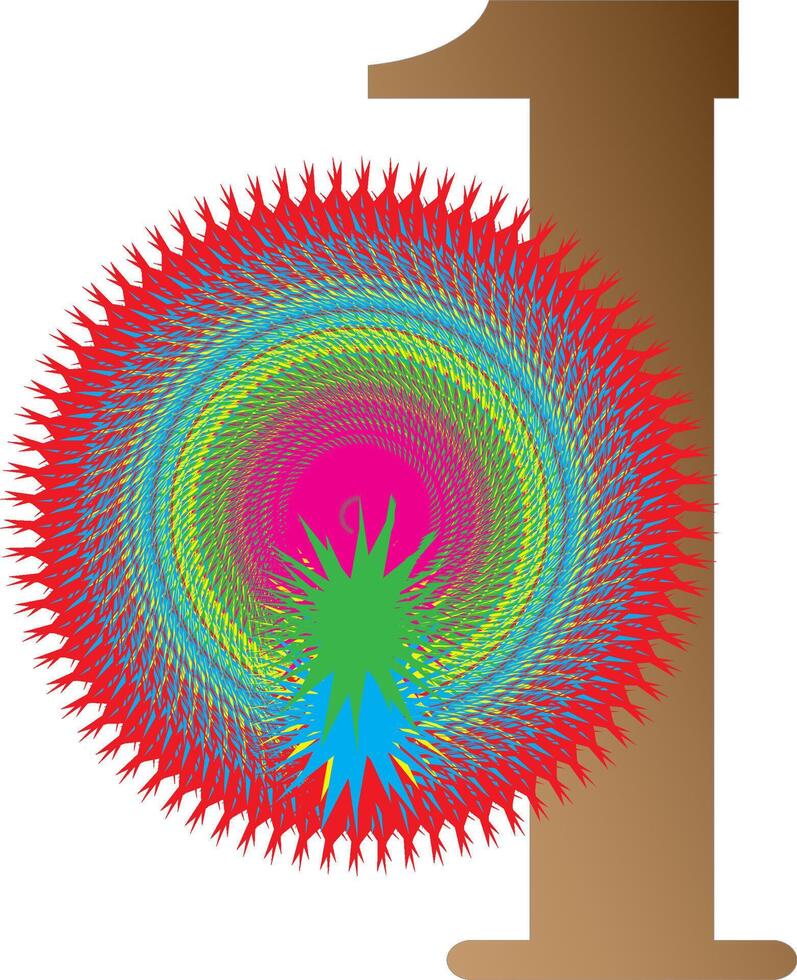 1