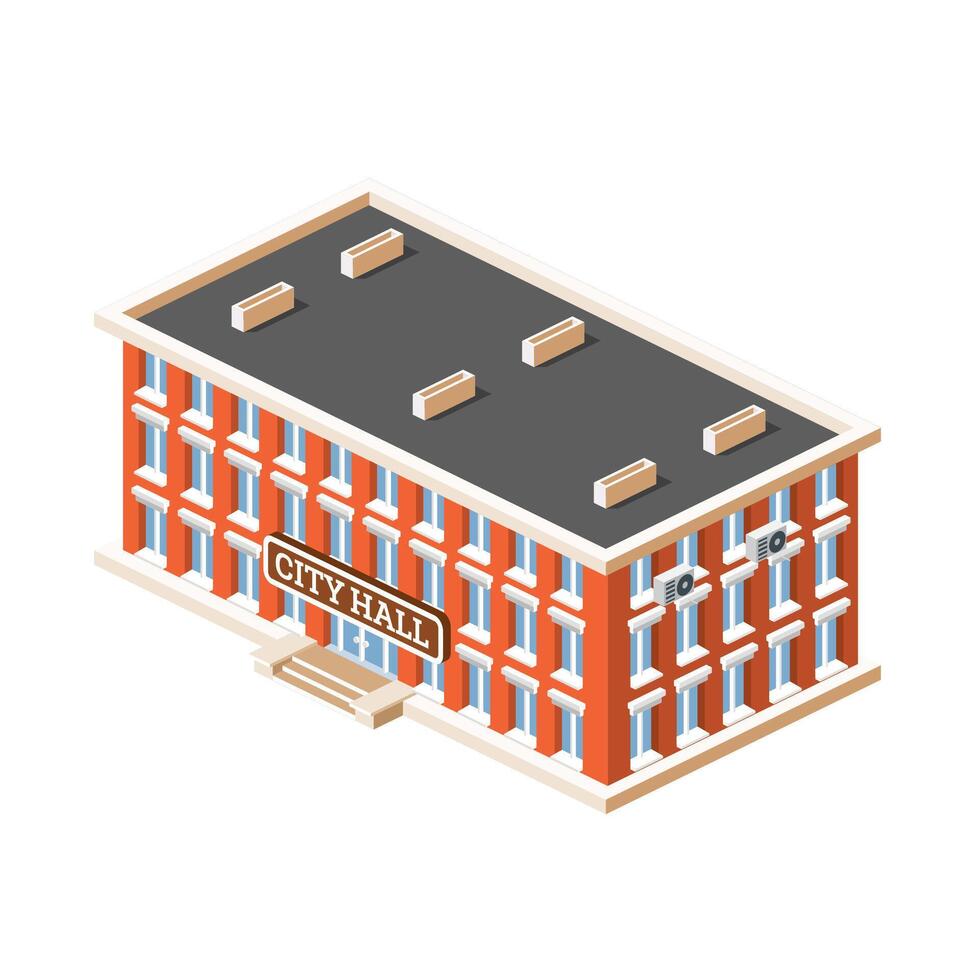 CITY HALL