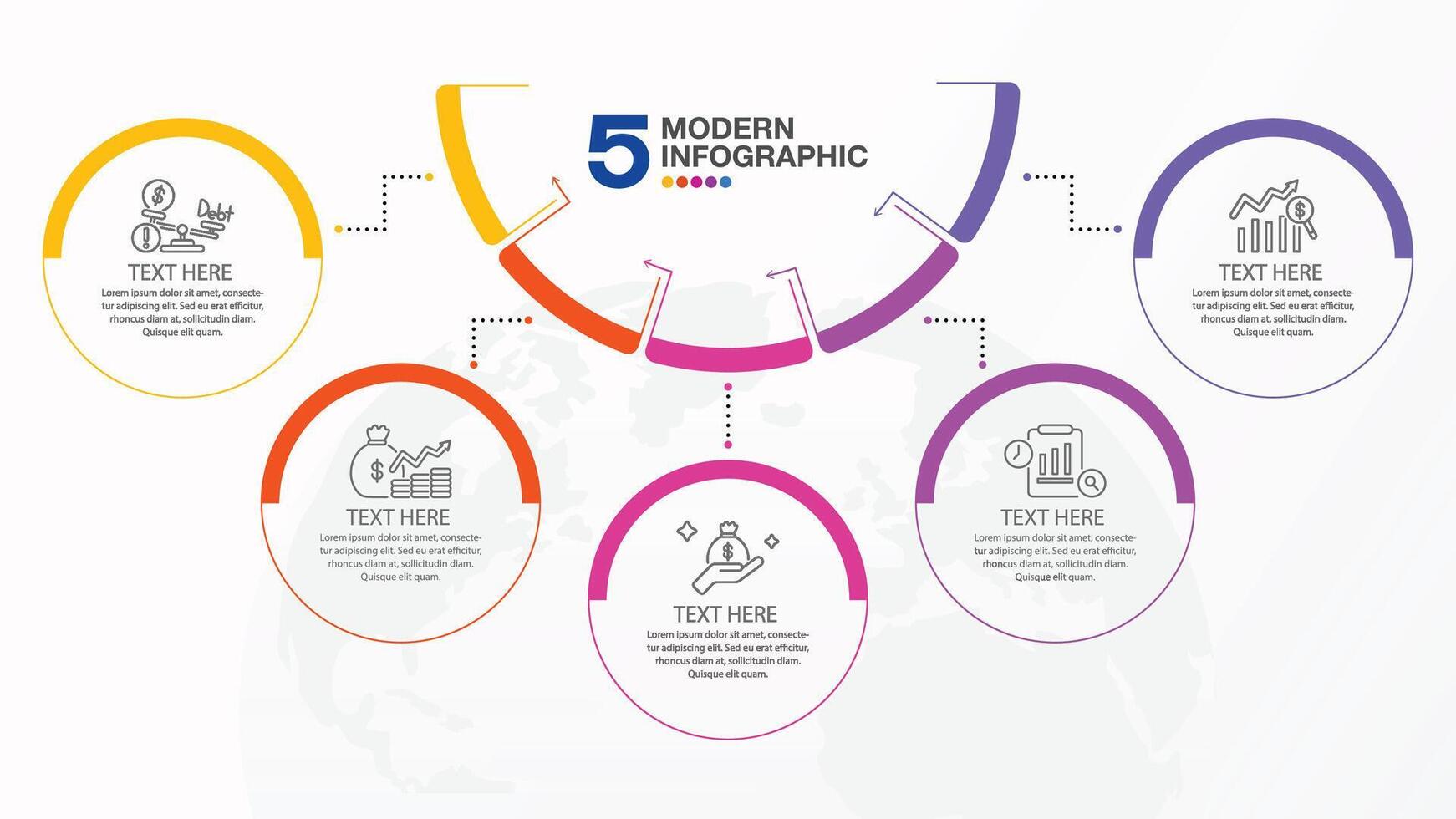 5 MODERN INFOGRAPHIC

Debt

TEXT HERE

Lorem ipsum dolor sit amet, consectetur adipiscing elit. Sed eu erat efficitur, rhoncus diam at, sollicitudin diam. Quisque elit quam.

TEXT HERE

Lorem ipsum dolor sit amet, consectetur adipiscing elit. Sed eu erat efficitur, rhoncus diam at, sollicitudin diam. Quisque elit quam.

TEXT HERE

Lorem ipsum dolor sit amet, consectetur adipiscing elit. Sed eu erat efficitur, rhoncus diam at, sollicitudin diam. Quisque elit quam.

TEXT HERE

Lorem ipsum dolor sit amet, consectetur adipiscing elit. Sed eu erat efficitur, rhoncus diam at, sollicitudin diam. Quisque elit quam.

TEXT HERE

Lorem ipsum dolor sit amet, consectetur adipiscing elit. Sed eu erat efficitur, rhoncus diam at, sollicitudin diam. Quisque elit quam.