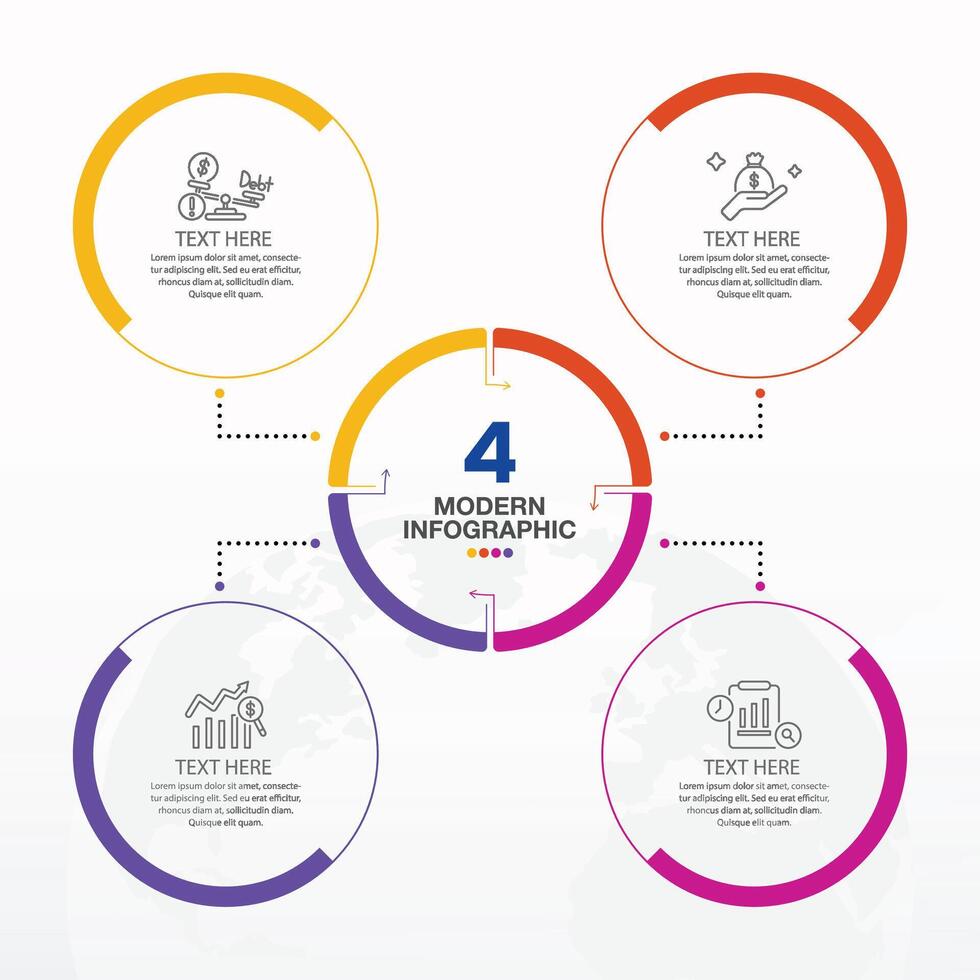 Debt

TEXT HERE

Lorem ipsum dolor sit amet, consectetur adipiscing elit. Sed eu erat efficitur, rhoncus diam at, sollicitudin diam. Quisque elit quam.

TEXT HERE

Lorem ipsum dolor sit amet, consectetur adipiscing elit. Sed eu erat efficitur, rhoncus diam at, sollicitudin diam. Quisque elit quam.

4

MODERN INFOGRAPHIC

TEXT HERE

Lorem ipsum dolor sit amet, consectetur adipiscing elit. Sed eu erat efficitur, rhoncus diam at, sollicitudin diam. Quisque elit quam.

TEXT HERE

Lorem ipsum dolor sit amet, consectetur adipiscing elit. Sed eu erat efficitur, rhoncus diam at, sollicitudin diam. Quisque elit quam.