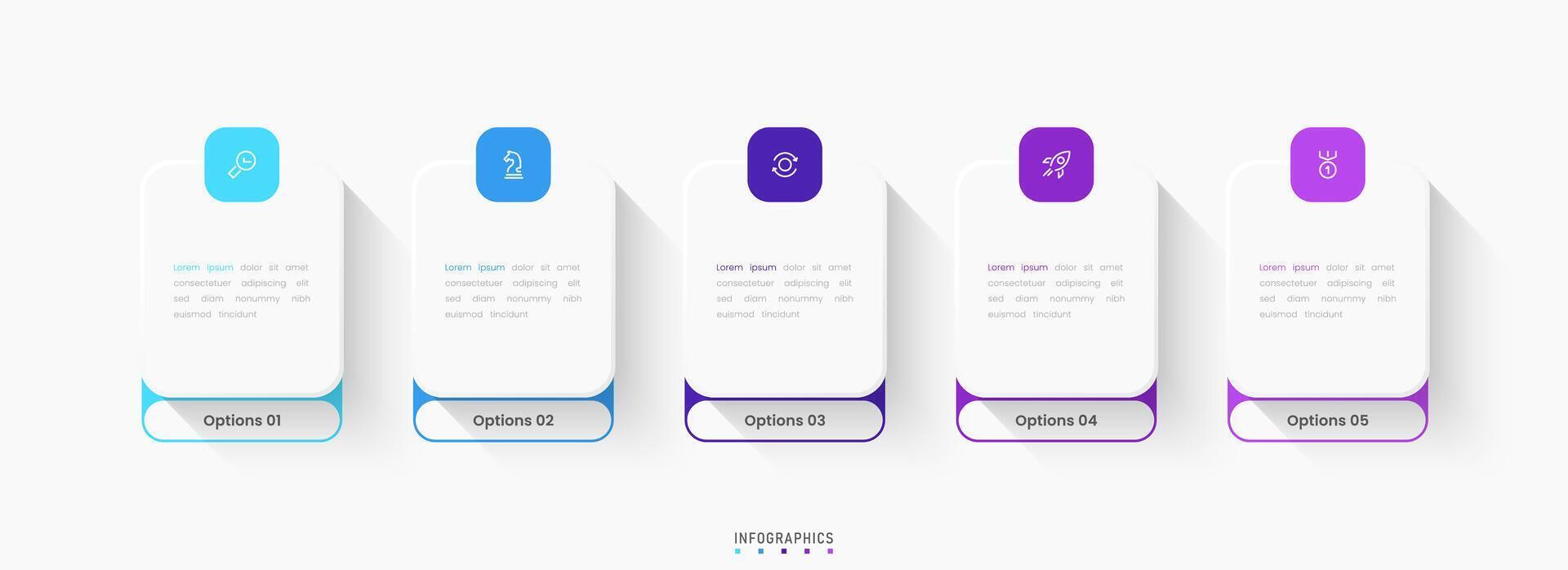 Lorem ipsum dolor sit amet consectetuer adipiscing elit sed diam nonummy nibh euismod tincidunt

Options 01

Lorem ipsum dolor sit amet consectetuer adipiscing elit sed diam nonummy nibh euismod tincidunt

Options 02

Lorem ipsum dolor sit amet consectetuer adipiscing elit sed diam nonummy nibh euismod tincidunt

Options 03

Lorem ipsum dolor sit amet consectetuer adipiscing elit sed diam nonummy nibh euismod tincidunt

Options 04

Lorem ipsum dolor sit amet consectetuer adipiscing elit sed diam nonummy nibh euismod tincidunt

Options 05

INFOGRAPHICS