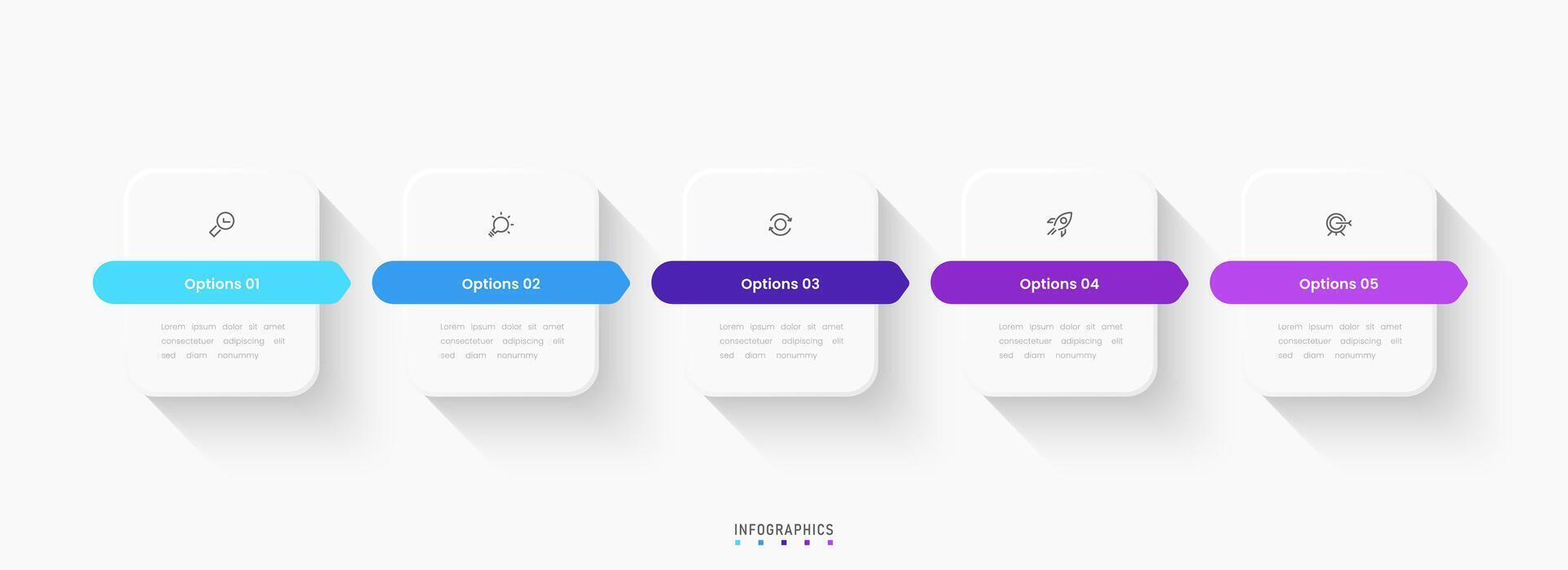 Options 01

Lorem ipsum dolor sit amet consectetuer adipiscing elit sed diam nonummy

Options 02

Lorem ipsum dolor sit amet consectetuer adipiscing elit sed diam nonummy

Options 03

Lorem ipsum dolor sit amet consectetuer adipiscing elit sed diam nonummy

Options 04

Lorem ipsum dolor sit amet consectetuer adipiscing elit sed diam nonummy

Options 05

Lorem ipsum dolor sit amet consectetuer adipiscing elit sed diam nonummy

INFOGRAPHICS