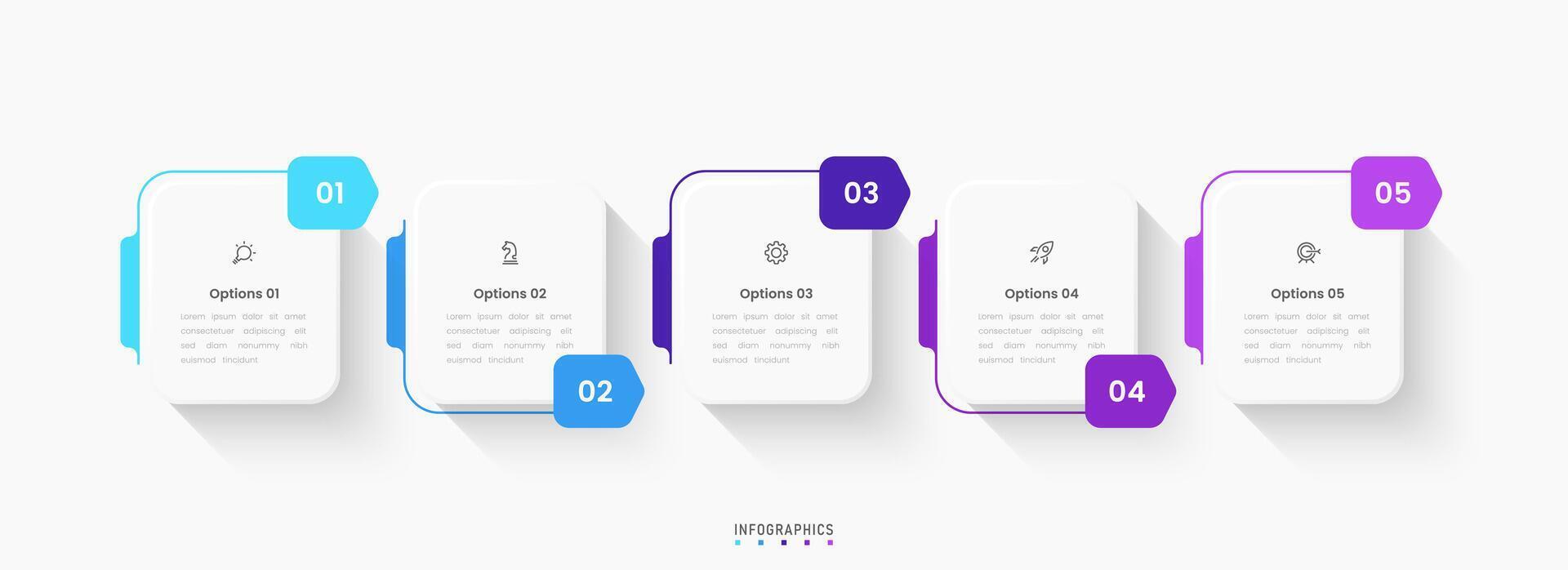 01

Options 01

Lorem ipsum dolor sit amet consectetuer adipiscing elit sed diam nonummy nibh euismod tincidunt

Options 02

Lorem ipsum dolor sit amet consectetuer adipiscing elit sed diam nonummy nibh euismod tincidunt

02

03

Options 03

Lorem ipsum dolor sit amet consectetuer adipiscing elit sed diam nonummy nibh euismod tincidunt

Options 04

Lorem ipsum dolor sit amet consectetuer adipiscing elit sed diam nonummy nibh euismod tincidunt

04

05

Options 05

Lorem ipsum dolor sit amet consectetuer adipiscing elit sed diam nonummy nibh euismod tincidunt

INFOGRAPHICS