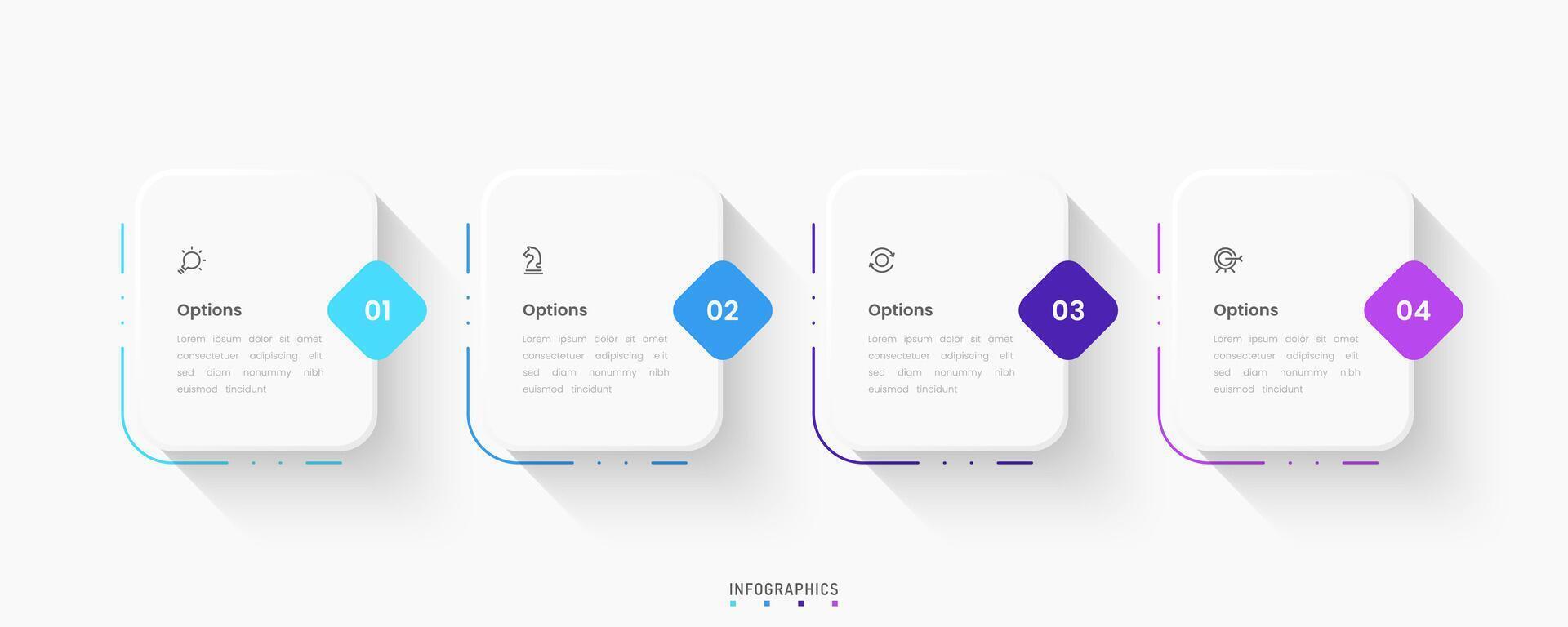 Options

01

Lorem ipsum dolor sit amet consectetuer adipiscing elit sed diam nonummy nibh euismod tincidunt

Options

02

Lorem ipsum dolor sit amet consectetuer adipiscing elit sed diam nonummy nibh euismod tincidunt

Options

03

Lorem ipsum dolor sit amet consectetuer adipiscing elit sed diam nonummy nibh euismod tincidunt

Options

04

Lorem ipsum dolor sit amet consectetuer adipiscing elit sed diam nonummy nibh euismod tincidunt

INFOGRAPHICS