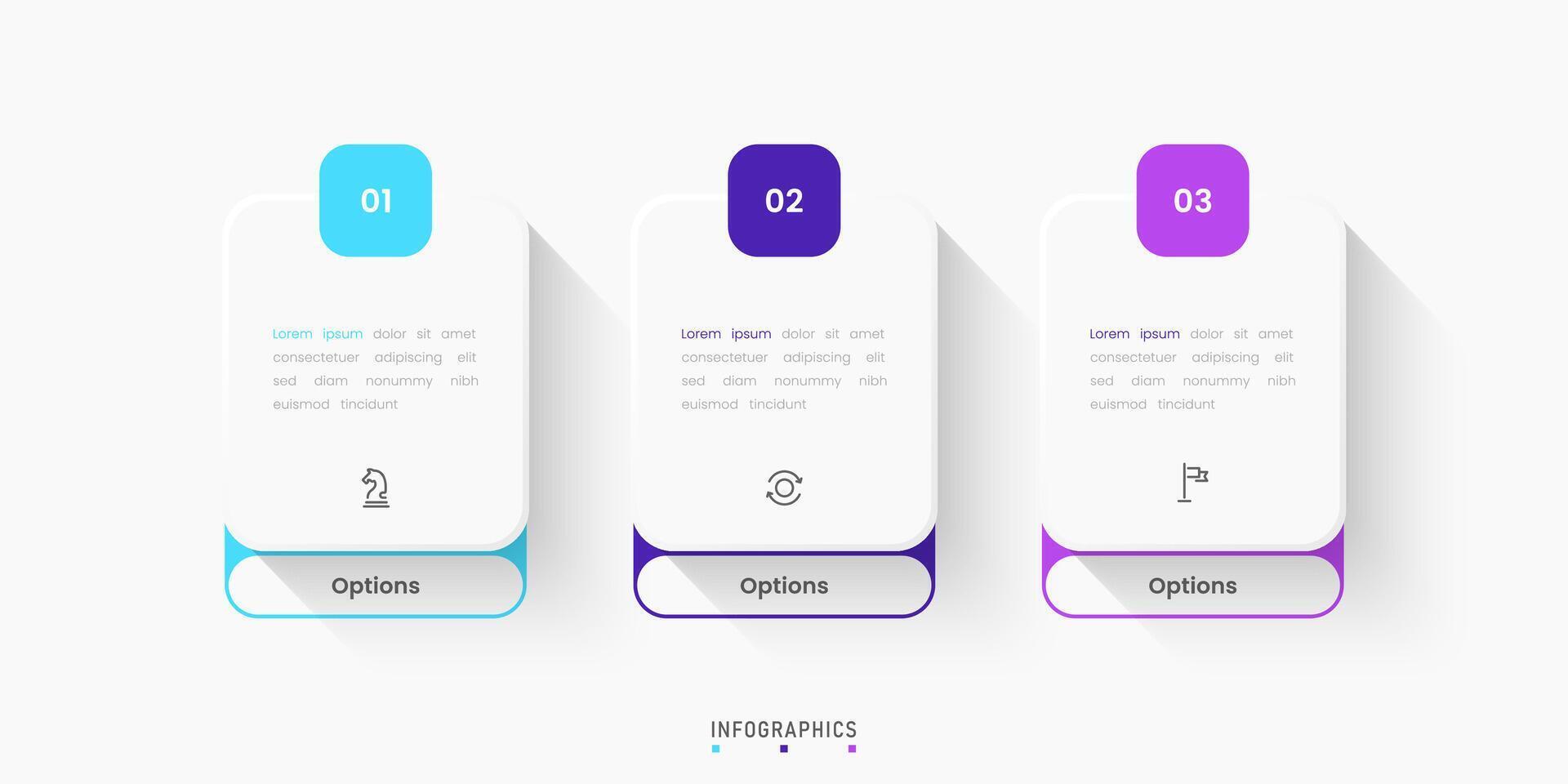 01

Lorem ipsum dolor sit amet consectetuer adipiscing elit sed diam nonummy nibh euismod tincidunt

Options

02

Lorem ipsum dolor sit amet consectetuer adipiscing elit sed diam nonummy nibh euismod tincidunt

Options

03

Lorem ipsum dolor sit amet consectetuer adipiscing elit sed diam nonummy nibh euismod tincidunt

Options

INFOGRAPHICS