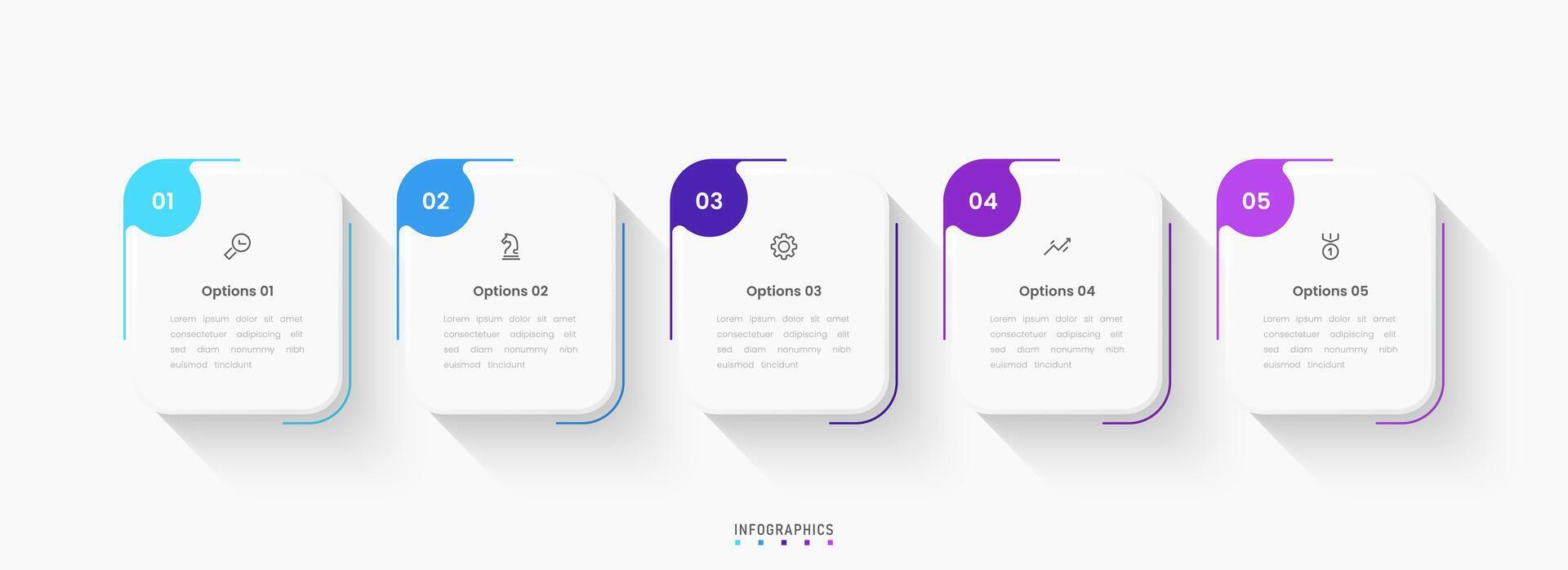 01

Options 01

Lorem ipsum dolor sit amet consectetuer adipiscing elit sed diam nonummy nibh euismod tincidunt

02

Options 02

Lorem ipsum dolor sit amet consectetuer adipiscing elit sed diam nonummy nibh euismod tincidunt

03

Options 03

Lorem ipsum dolor sit amet consectetuer adipiscing elit sed diam nonummy nibh euismod tincidunt

04

Options 04

Lorem ipsum dolor sit amet consectetuer adipiscing elit sed diam nonummy nibh euismod tincidunt

05

Options 05

Lorem ipsum dolor sit amet consectetuer adipiscing elit sed diam nonummy nibh euismod tincidunt

INFOGRAPHICS