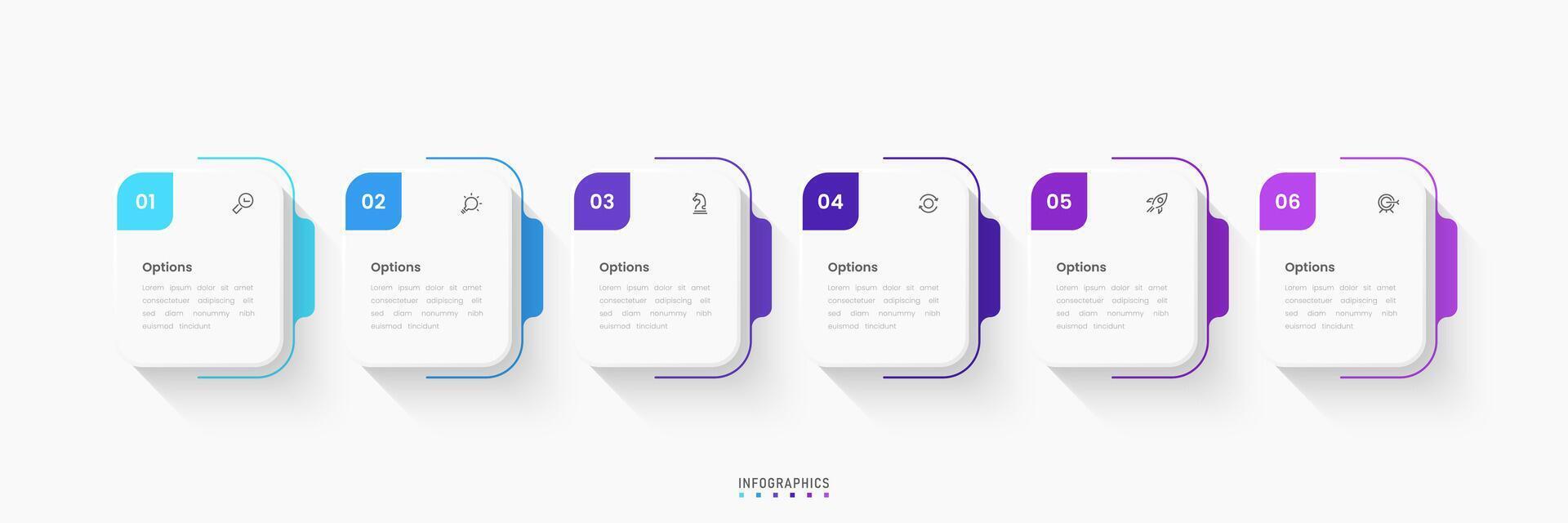 01

Options

Lorem ipsum dolor sit amet consectetuer adipiscing elit sed diam nonummy nibh euismod tincidunt

02

Options

Lorem ipsum dolor sit amet consectetuer adipiscing elit sed diam nonummy nibh euismod tincidunt

03

Options

Lorem ipsum dolor sit amet consectetuer adipiscing elit sed diam nonummy nibh euismod tincidunt

04

Options

Lorem ipsum dolor sit amet consectetuer adipiscing elit sed diam nonummy nibh euismod tincidunt

05

Options

Lorem ipsum dolor sit amet consectetuer adipiscing elit sed diam nonummy nibh euismod tincidunt

06

Options

Lorem ipsum dolor sit amet consectetuer adipiscing elit sed diam nonummy nibh euismod tincidunt

INFOGRAPHICS