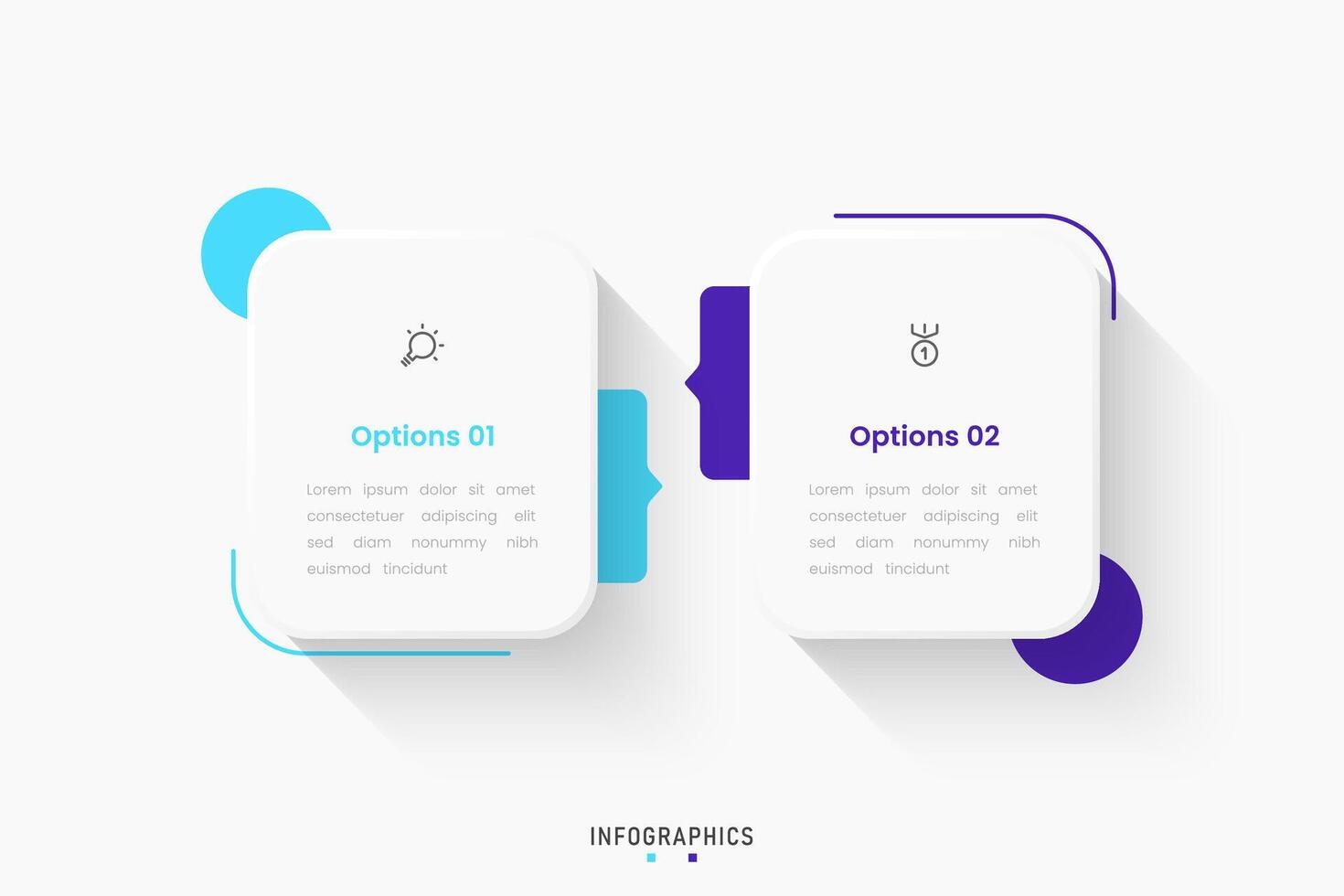 Options 01

Lorem ipsum dolor sit amet consectetuer adipiscing elit sed diam nonummy nibh euismod tincidunt

1

Options 02

Lorem ipsum dolor sit amet consectetuer adipiscing elit sed diam nonummy nibh euismod tincidunt

INFOGRAPHICS