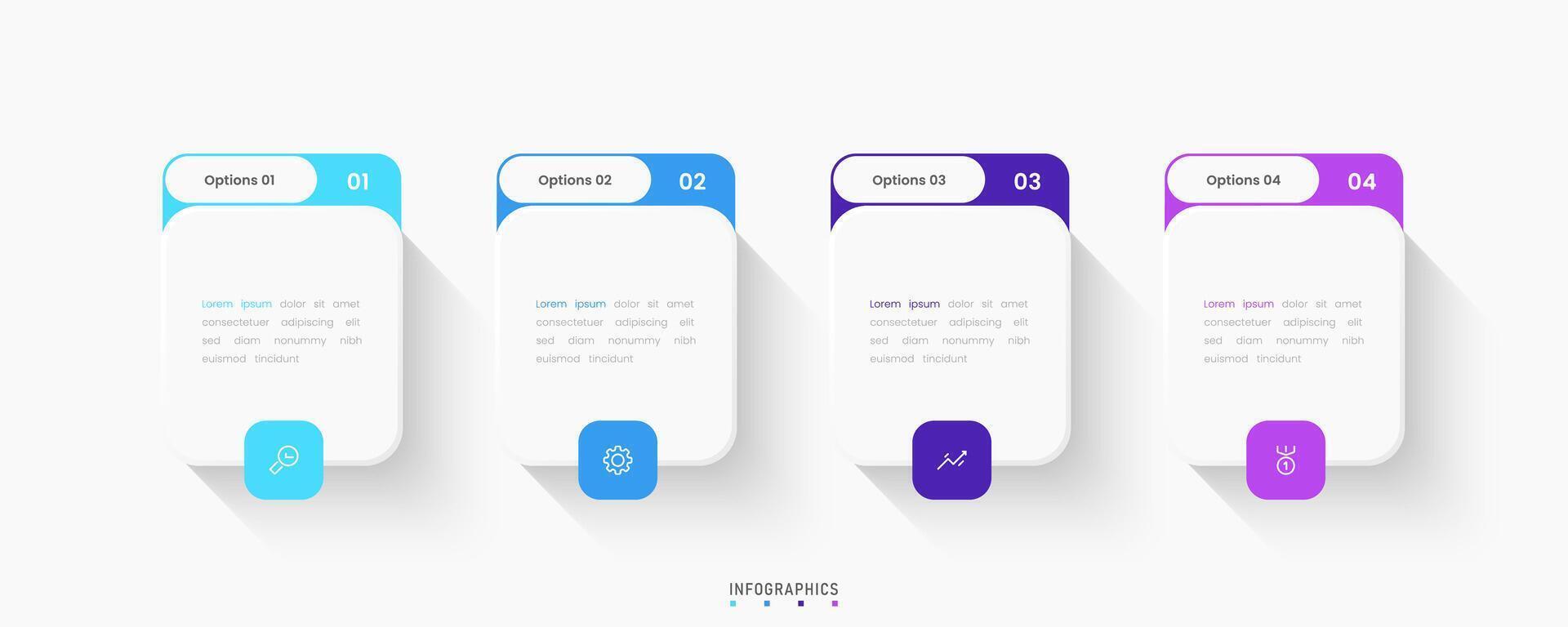 Options 01
01

Lorem ipsum dolor sit amet consectetuer adipiscing elit sed diam nonummy nibh euismod tincidunt

Options 02
02

Lorem ipsum dolor sit amet consectetuer adipiscing elit sed diam nonummy nibh euismod tincidunt

Options 03
03

Lorem ipsum dolor sit amet consectetuer adipiscing elit sed diam nonummy nibh euismod tincidunt

Options 04
04

Lorem ipsum dolor sit amet consectetuer adipiscing elit sed diam nonummy nibh euismod tincidunt

1

INFOGRAPHICS