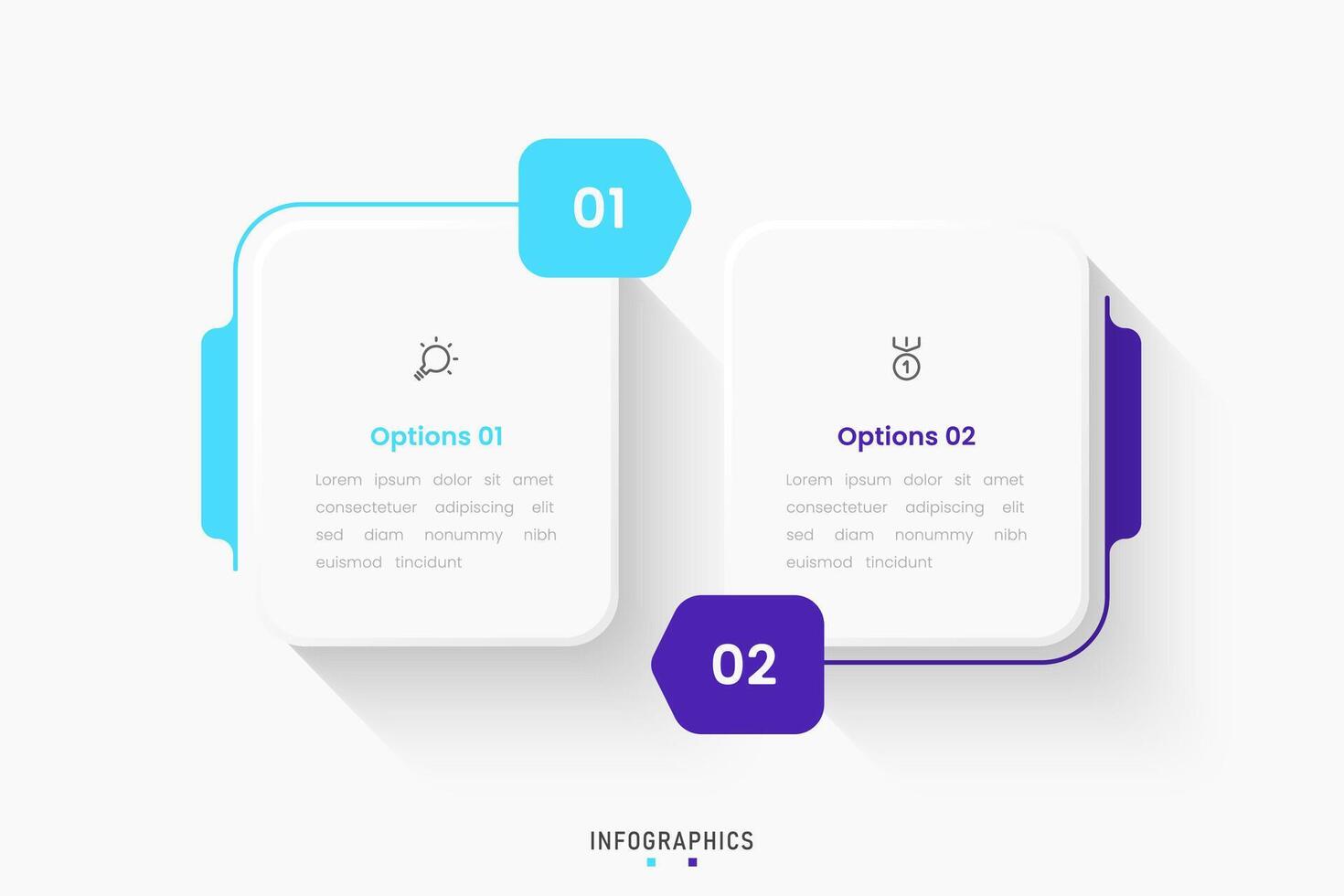 01

Options 01

Lorem ipsum dolor sit amet consectetuer adipiscing elit sed diam nonummy nibh euismod tincidunt

1

Options 02

Lorem ipsum dolor sit amet consectetuer adipiscing elit sed diam nonummy nibh euismod tincidunt

02

INFOGRAPHICS