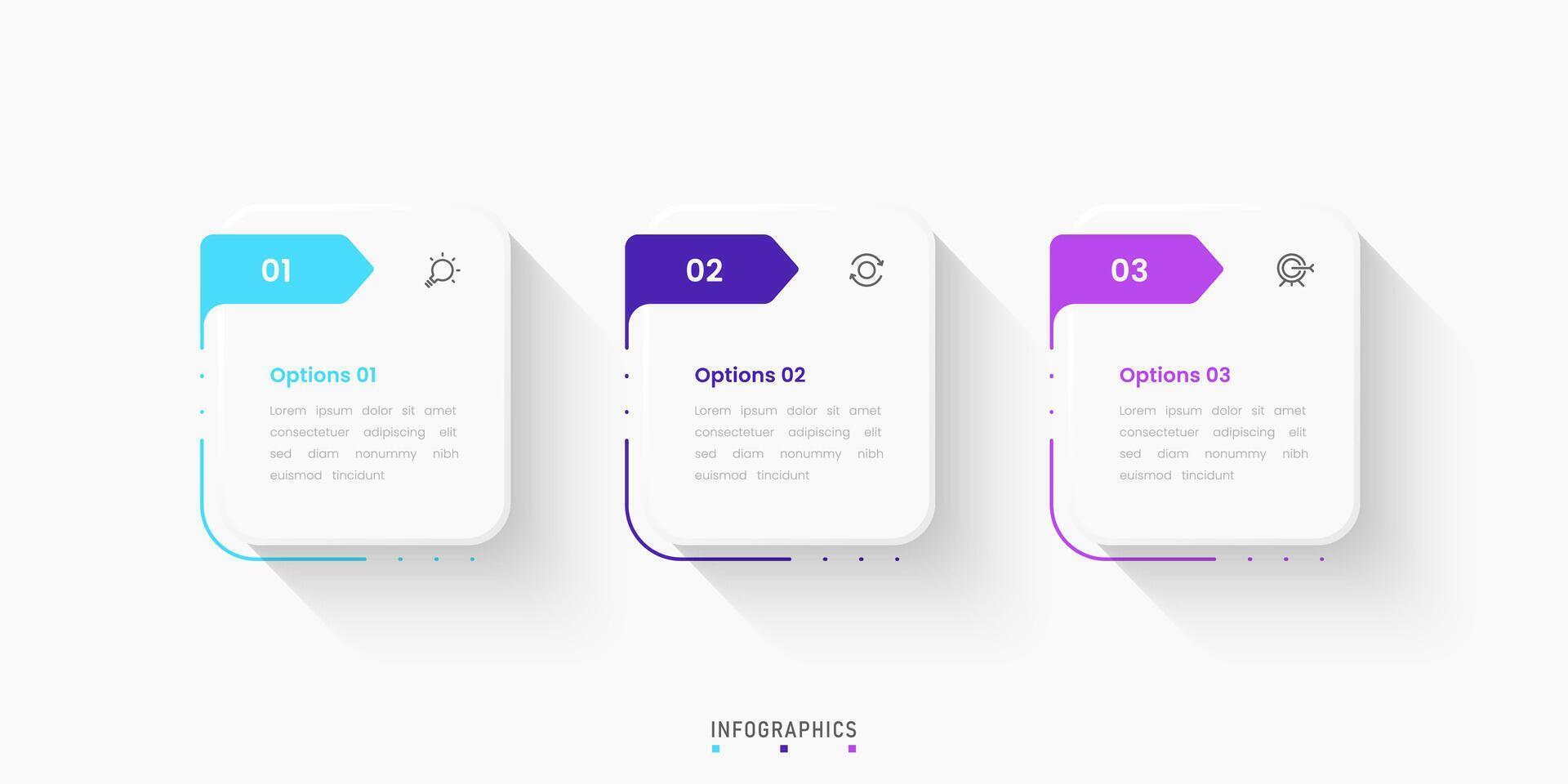 01

Options 01

Lorem ipsum dolor sit amet consectetuer adipiscing elit sed diam nonummy nibh euismod tincidunt

02

Options 02

Lorem ipsum dolor sit amet consectetuer adipiscing elit sed diam nonummy nibh euismod tincidunt

03

Options 03

Lorem ipsum dolor sit amet consectetuer adipiscing elit sed diam nonummy nibh euismod tincidunt

INFOGRAPHICS