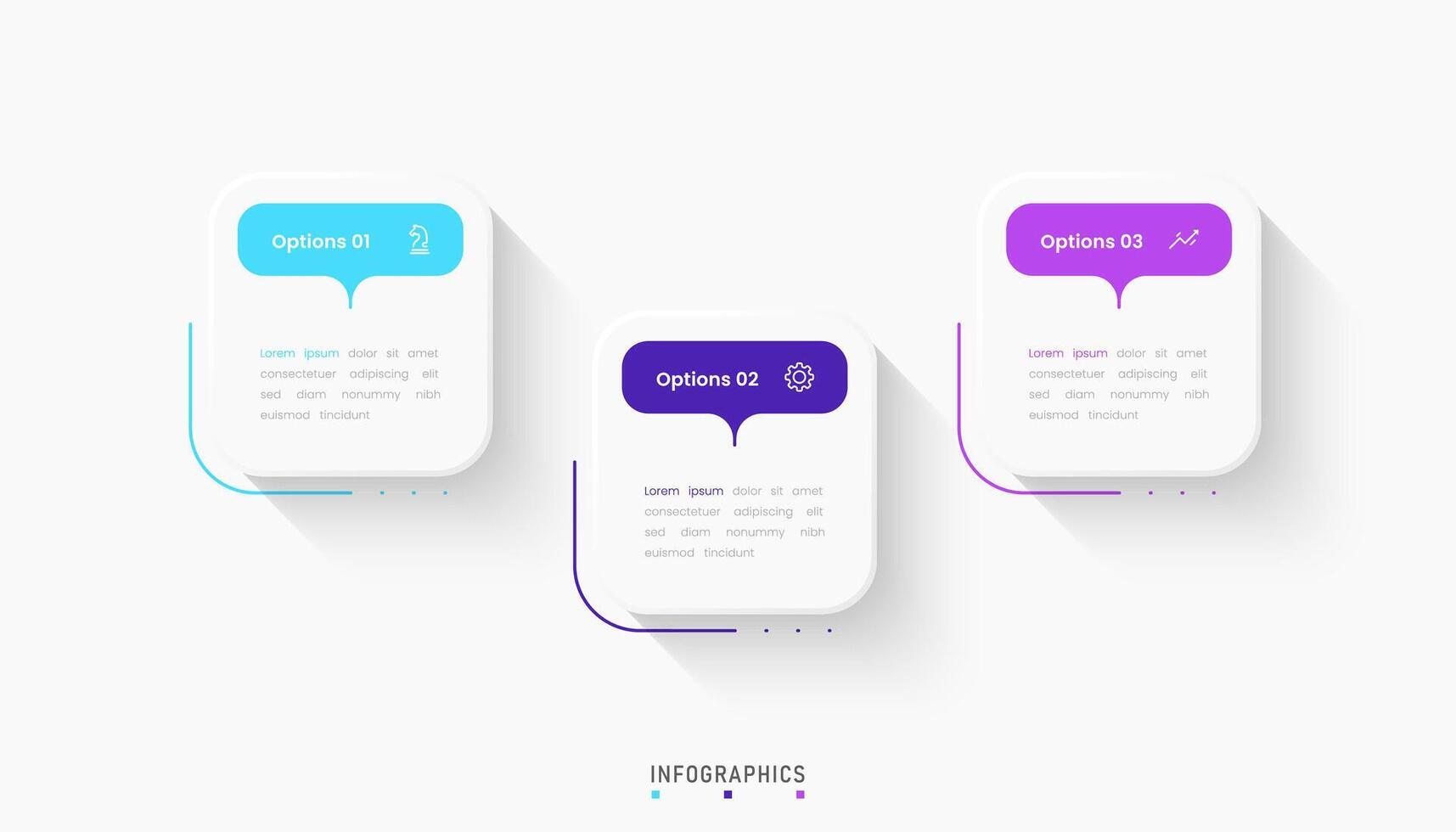 Options 01

Lorem ipsum dolor sit amet consectetuer adipiscing elit sed diam nonummy nibh euismod tincidunt

Options 02

Lorem ipsum dolor sit amet consectetuer adipiscing elit sed diam nonummy nibh euismod tincidunt

Options 03

Lorem ipsum dolor sit amet consectetuer adipiscing elit sed diam nonummy nibh euismod tincidunt

INFOGRAPHICS