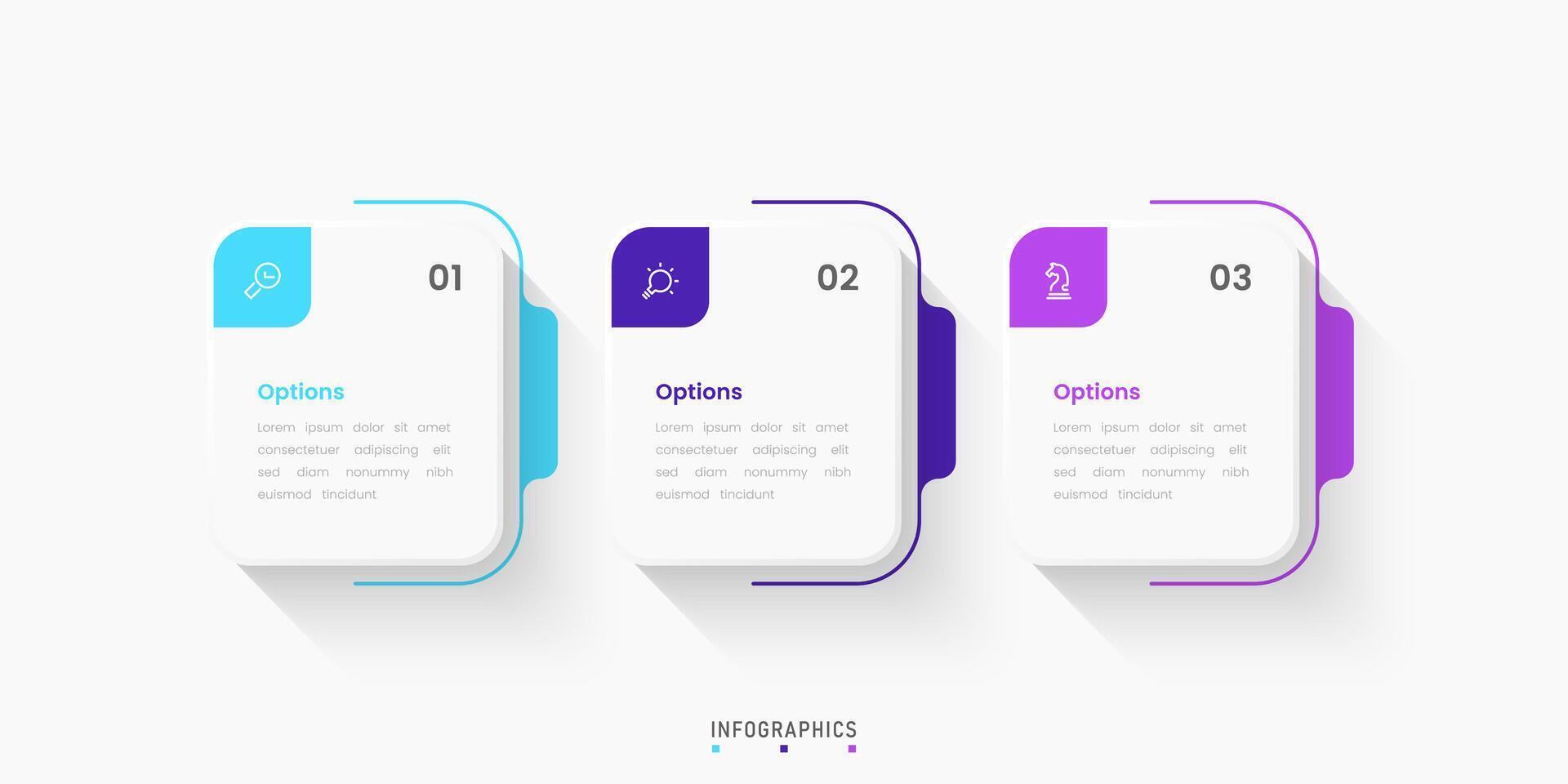 01

Options

Lorem ipsum dolor sit amet consectetuer adipiscing elit sed diam nonummy nibh euismod tincidunt

02

Options

Lorem ipsum dolor sit amet consectetuer adipiscing elit sed diam nonummy nibh euismod tincidunt

03

Options

Lorem ipsum dolor sit amet consectetuer adipiscing elit sed diam nonummy nibh euismod tincidunt

INFOGRAPHICS