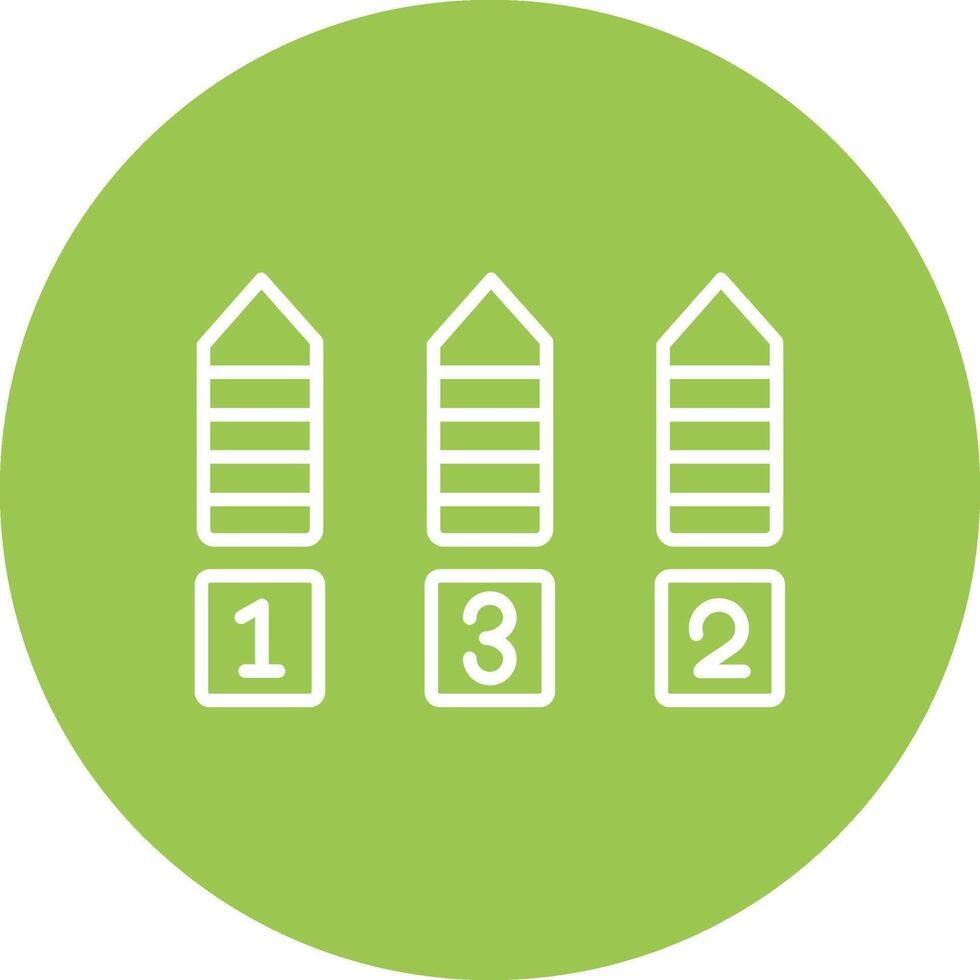 1 3 2