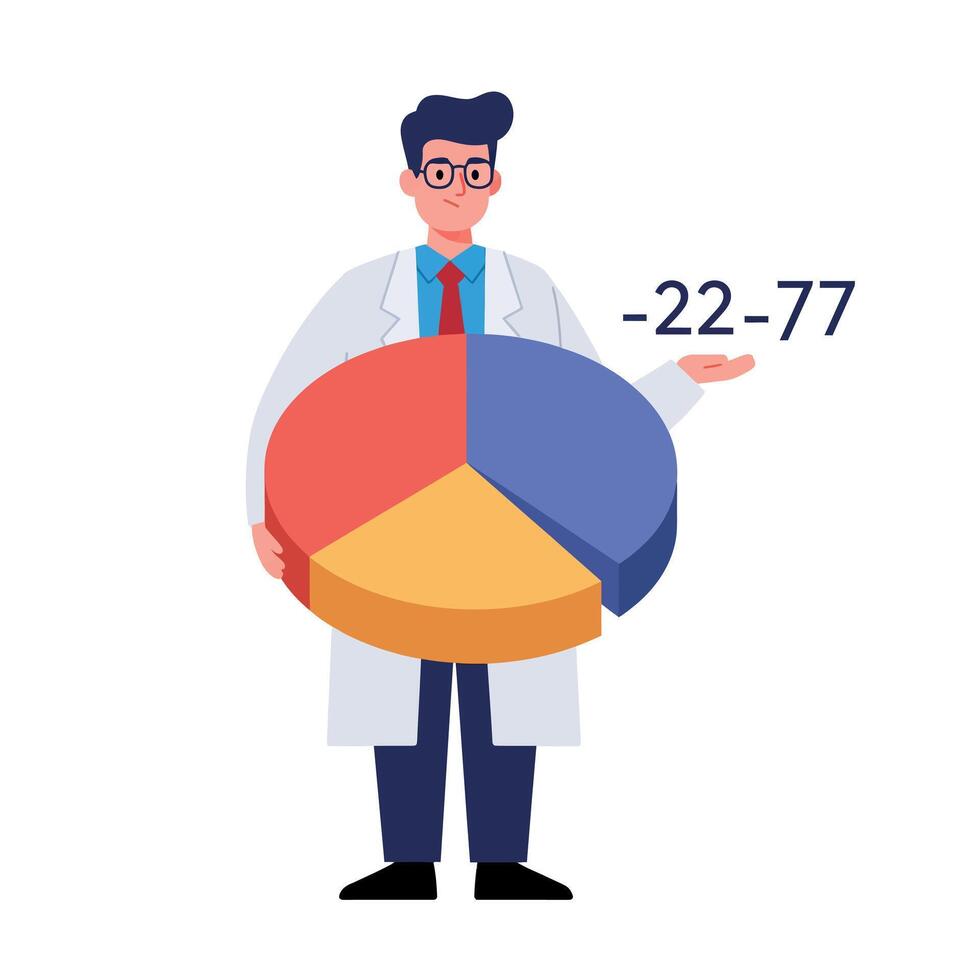 -22-77