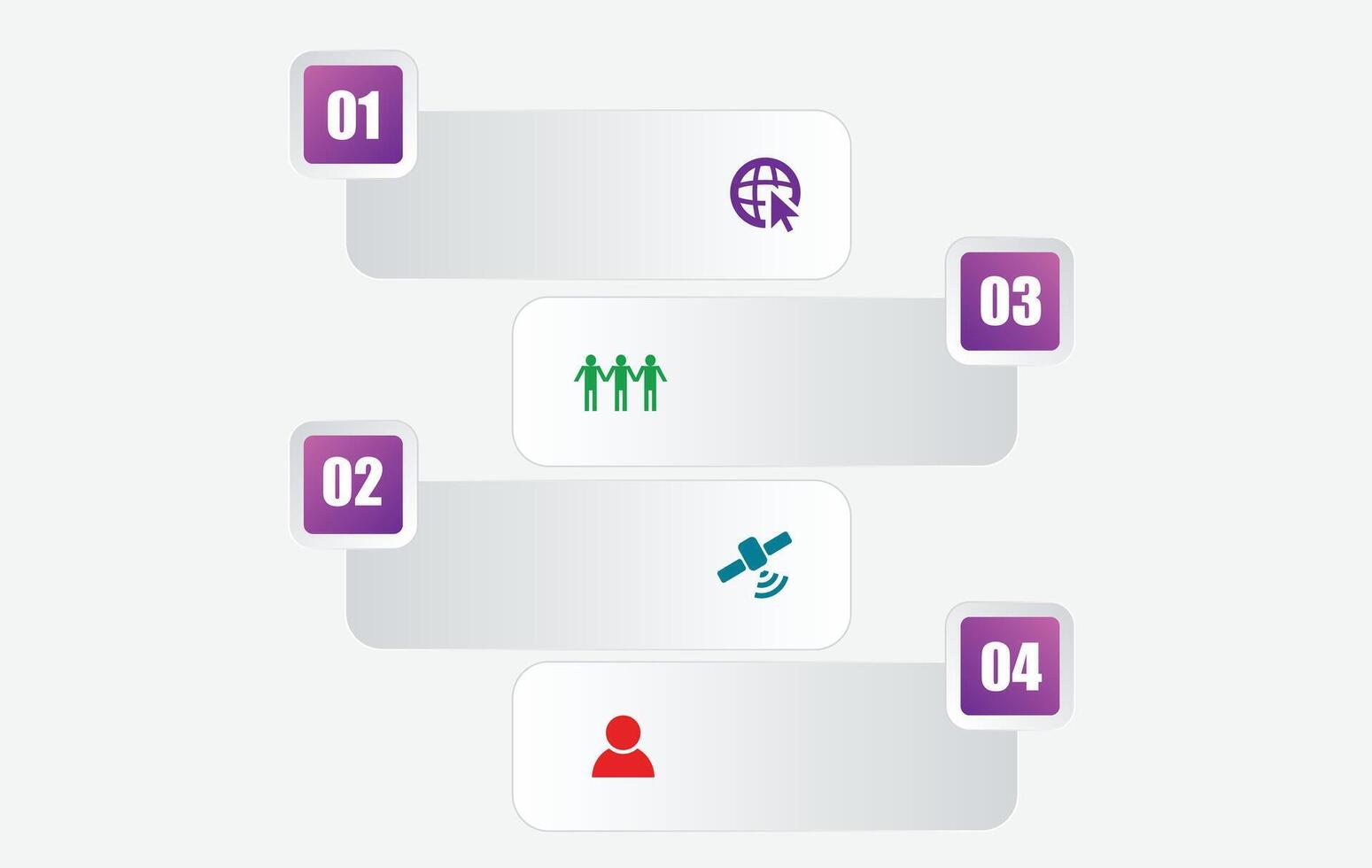 01

03

02

04