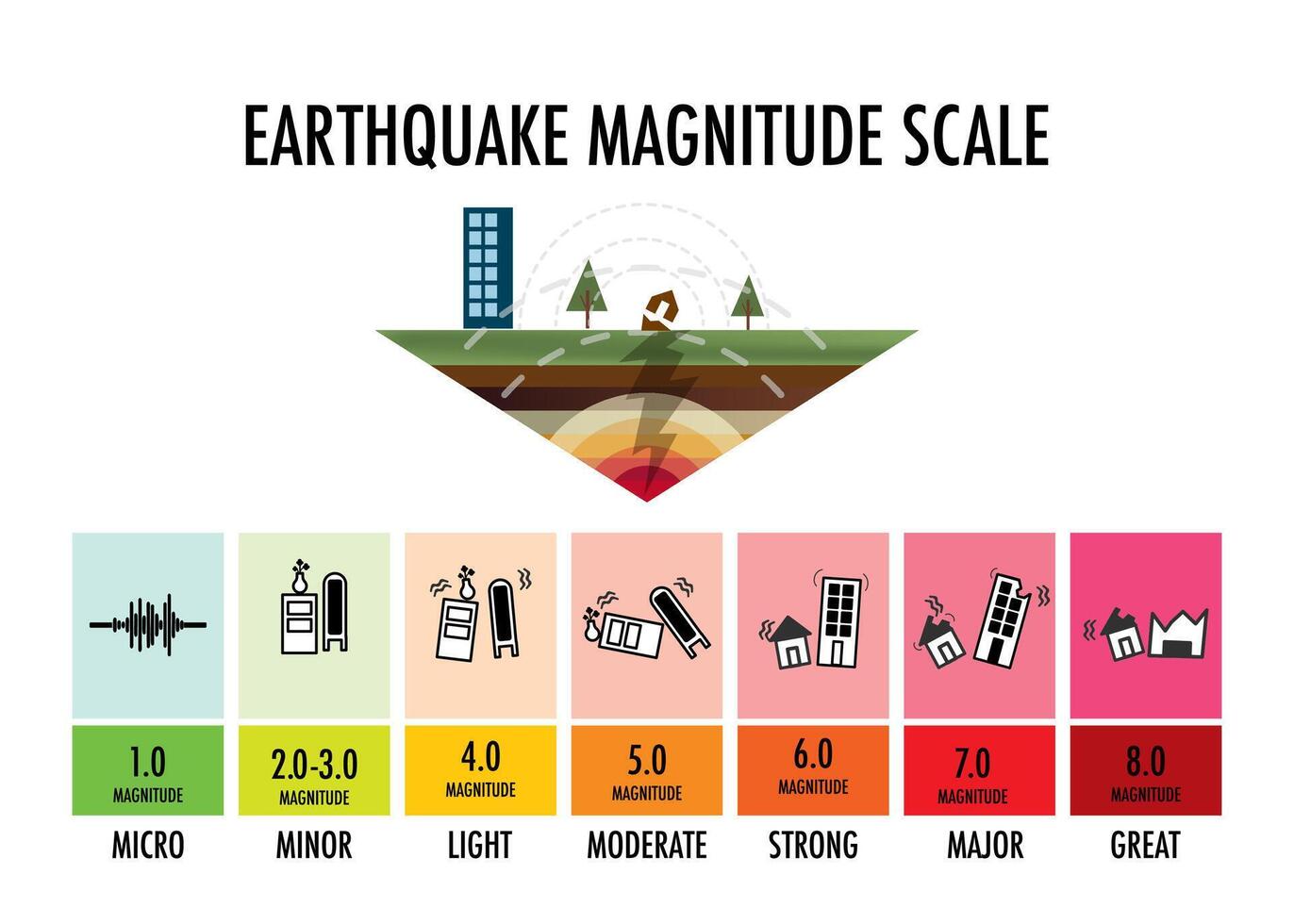 EARTHQUAKE MAGNITUDE SCALE

1.0
MAGNITUDE
MICRO

2.0-3.0
MAGNITUDE
MINOR

4.0
MAGNITUDE
LIGHT

5.0
MAGNITUDE
MODERATE

6.0
MAGNITUDE
STRONG

7.0
MAGNITUDE
MAJOR

8.0
MAGNITUDE
GREAT