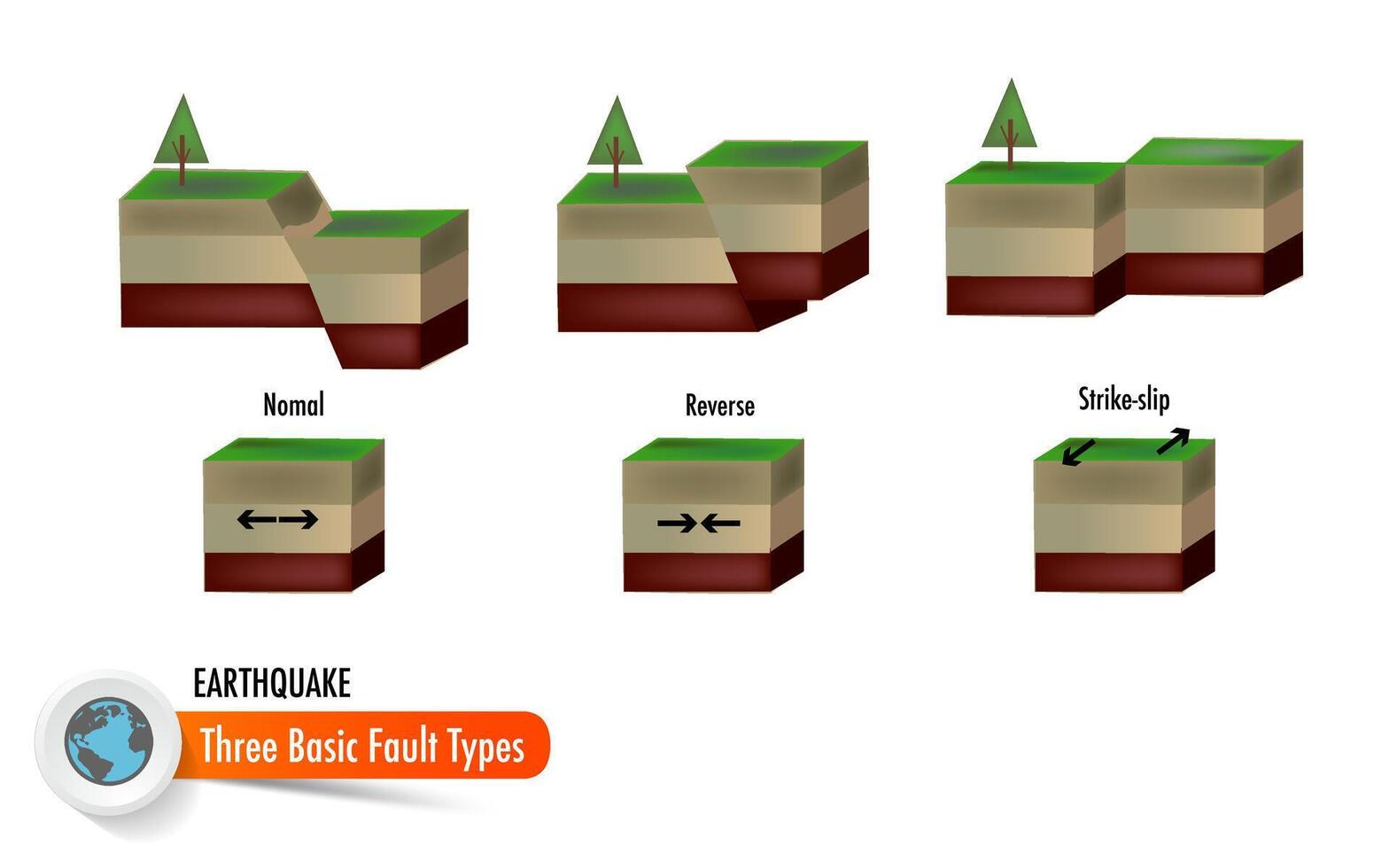 Nomal

Reverse

Strike-slip

EARTHQUAKE

Three Basic Fault Types