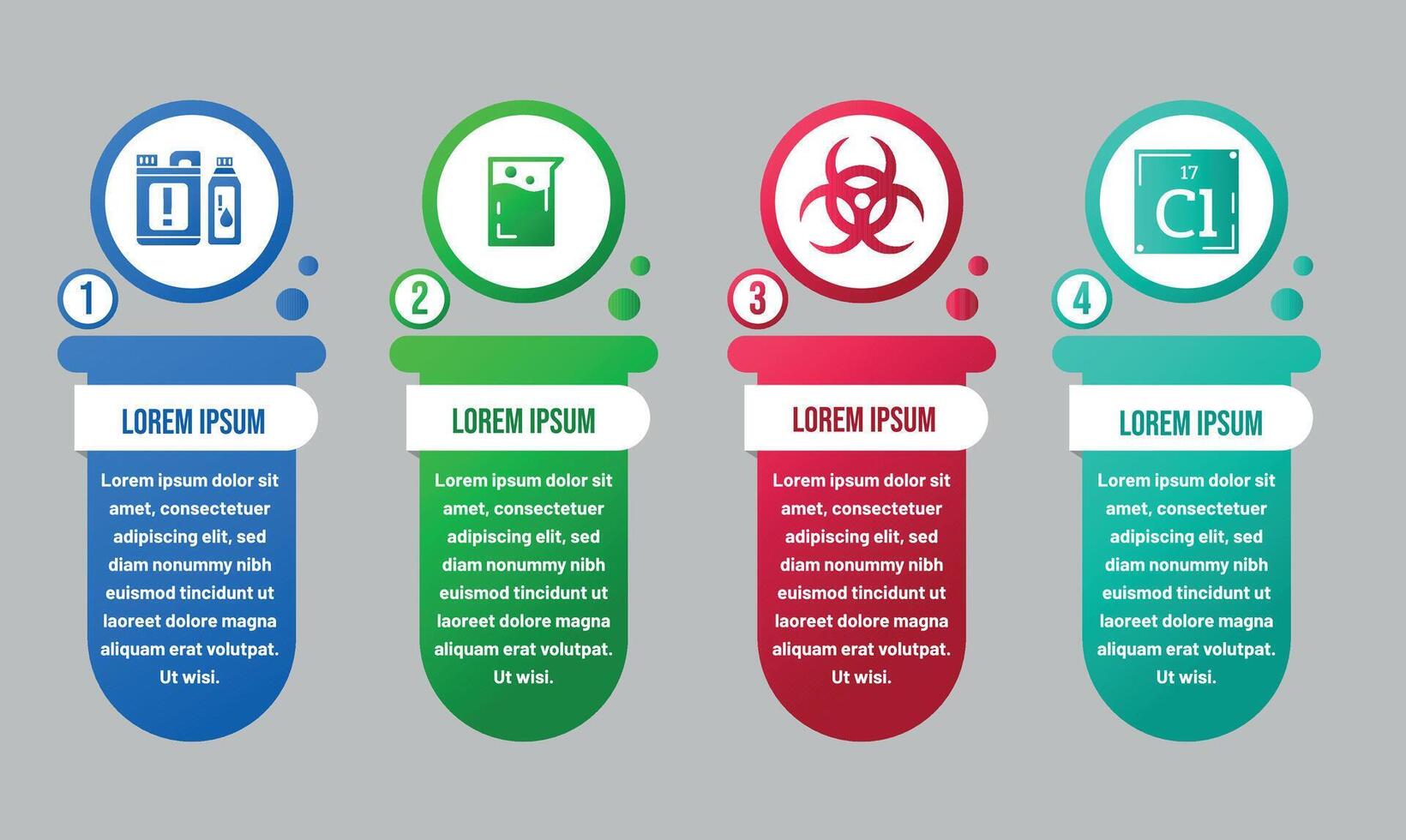 1

LOREM IPSUM

Lorem ipsum dolor sit amet, consectetuer adipiscing elit, sed diam nonummy nibh euismod tincidunt ut laoreet dolore magna aliquam erat volutpat. Ut wisi.

2

LOREM IPSUM

Lorem ipsum dolor sit amet, consectetuer adipiscing elit, sed diam nonummy nibh euismod tincidunt ut laoreet dolore magna aliquam erat volutpat. Ut wisi.

3

LOREM IPSUM

Lorem ipsum dolor sit amet, consectetuer adipiscing elit, sed diam nonummy nibh euismod tincidunt ut laoreet dolore magna aliquam erat volutpat. Ut wisi.

17
Cl

4

LOREM IPSUM

Lorem ipsum dolor sit amet, consectetuer adipiscing elit, sed diam nonummy nibh euismod tincidunt ut laoreet dolore magna aliquam erat volutpat. Ut wisi.