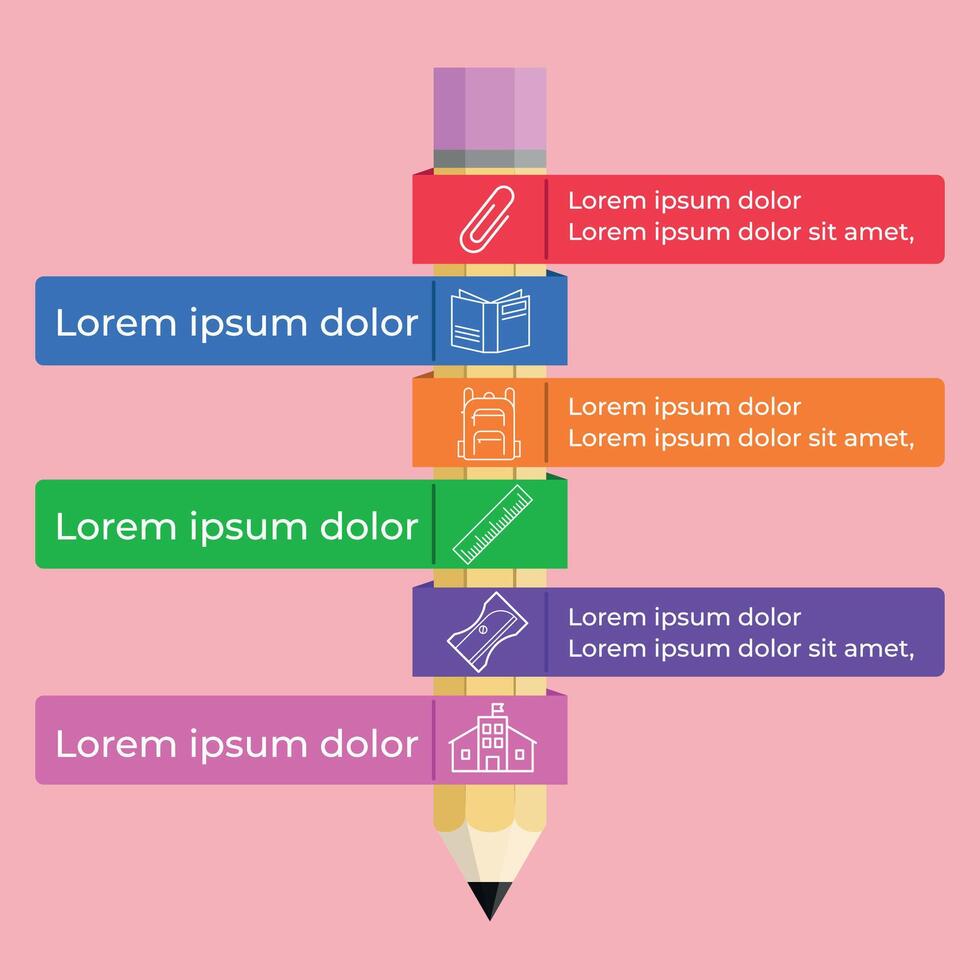 Lorem ipsum dolor
Lorem ipsum dolor sit amet,

Lorem ipsum dolor

Lorem ipsum dolor
Lorem ipsum dolor sit amet,

Lorem ipsum dolor

Lorem ipsum dolor
Lorem ipsum dolor sit amet,

Lorem ipsum dolor