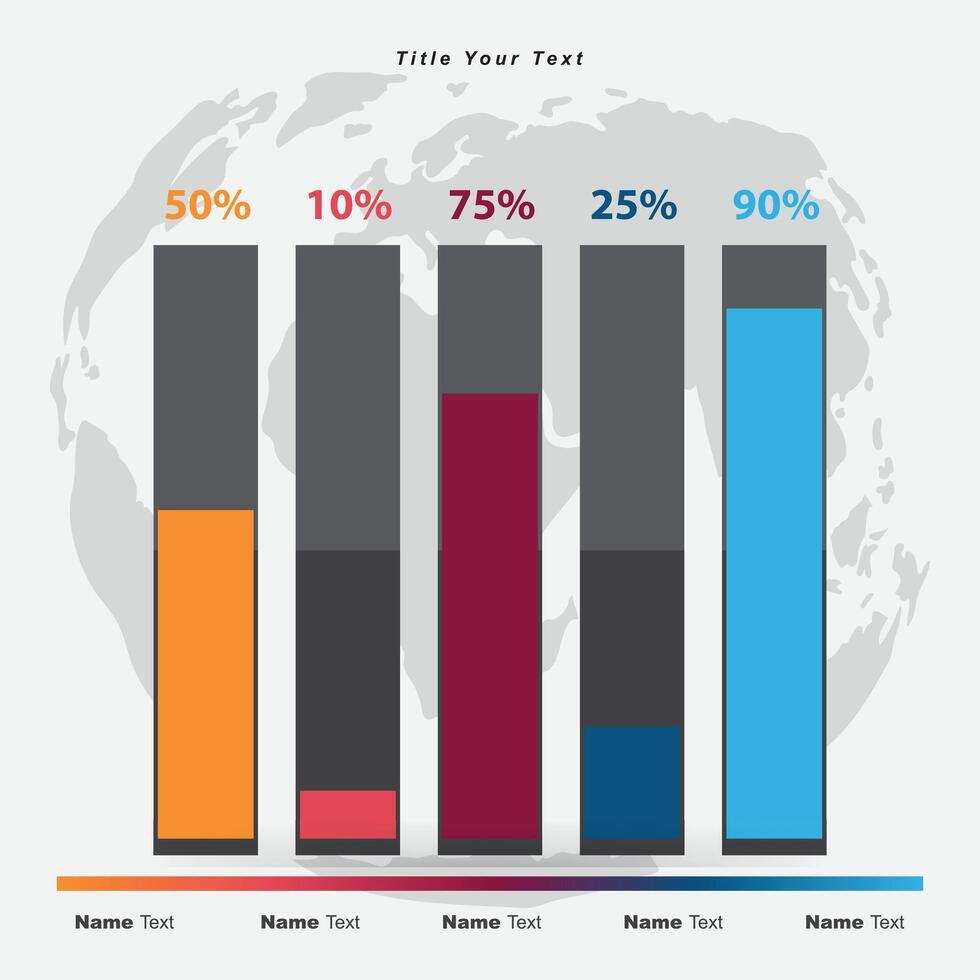 Title Your Text

50%

10%

75%

25%

90%

Name Text

Name Text

Name Text

Name Text

Name Text