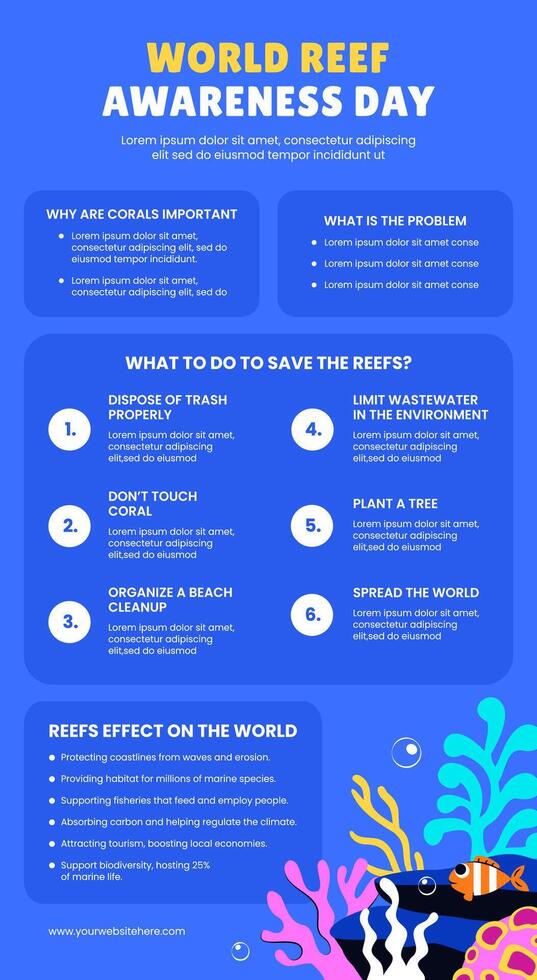 WORLD REEF
AWARENESS DAY

Lorem ipsum dolor sit amet, consectetur adipiscing elit sed do eiusmod tempor incididunt ut

WHY ARE CORALS IMPORTANT

- Lorem ipsum dolor sit amet, consectetur adipiscing elit, sed do eiusmod tempor incididunt.
- Lorem ipsum dolor sit amet, consectetur adipiscing elit, sed do

WHAT IS THE PROBLEM

- Lorem ipsum dolor sit amet conse
- Lorem ipsum dolor sit amet conse
- Lorem ipsum dolor sit amet conse

WHAT TO DO TO SAVE THE REEFS?

1. DISPOSE OF TRASH PROPERLY
Lorem ipsum dolor sit amet, consectetur adipiscing elit,sed do eiusmod

2. DON'T TOUCH CORAL
Lorem ipsum dolor sit amet, consectetur adipiscing elit,sed do eiusmod

3. ORGANIZE A BEACH CLEANUP
Lorem ipsum dolor sit amet, consectetur adipiscing elit,sed do eiusmod

4. LIMIT WASTEWATER IN THE ENVIRONMENT
Lorem ipsum dolor sit amet, consectetur adipiscing elit,sed do eiusmod

5. PLANT A TREE
Lorem ipsum dolor sit amet, consectetur adipiscing elit,sed do eiusmod

6. SPREAD THE WORLD
Lorem ipsum dolor sit amet, consectetur adipiscing elit,sed do eiusmod

REEFS EFFECT ON THE WORLD

- Protecting coastlines from waves and erosion.
- Providing habitat for millions of marine species.
- Supporting fisheries that feed and employ people.
- Absorbing carbon and helping regulate the climate.
- Attracting tourism, boosting local economies.
- Support biodiversity, hosting 25% of marine life.

www.yourwebsitehere.com