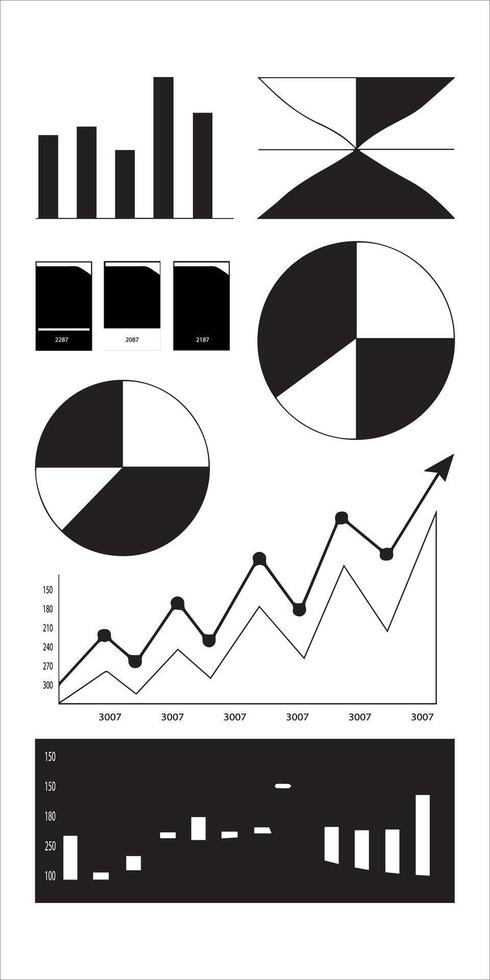 2287
2087
2187

150
180
210
240
270
300

3007
3007
3007
3007
3007
3007

150
150
180
250
100