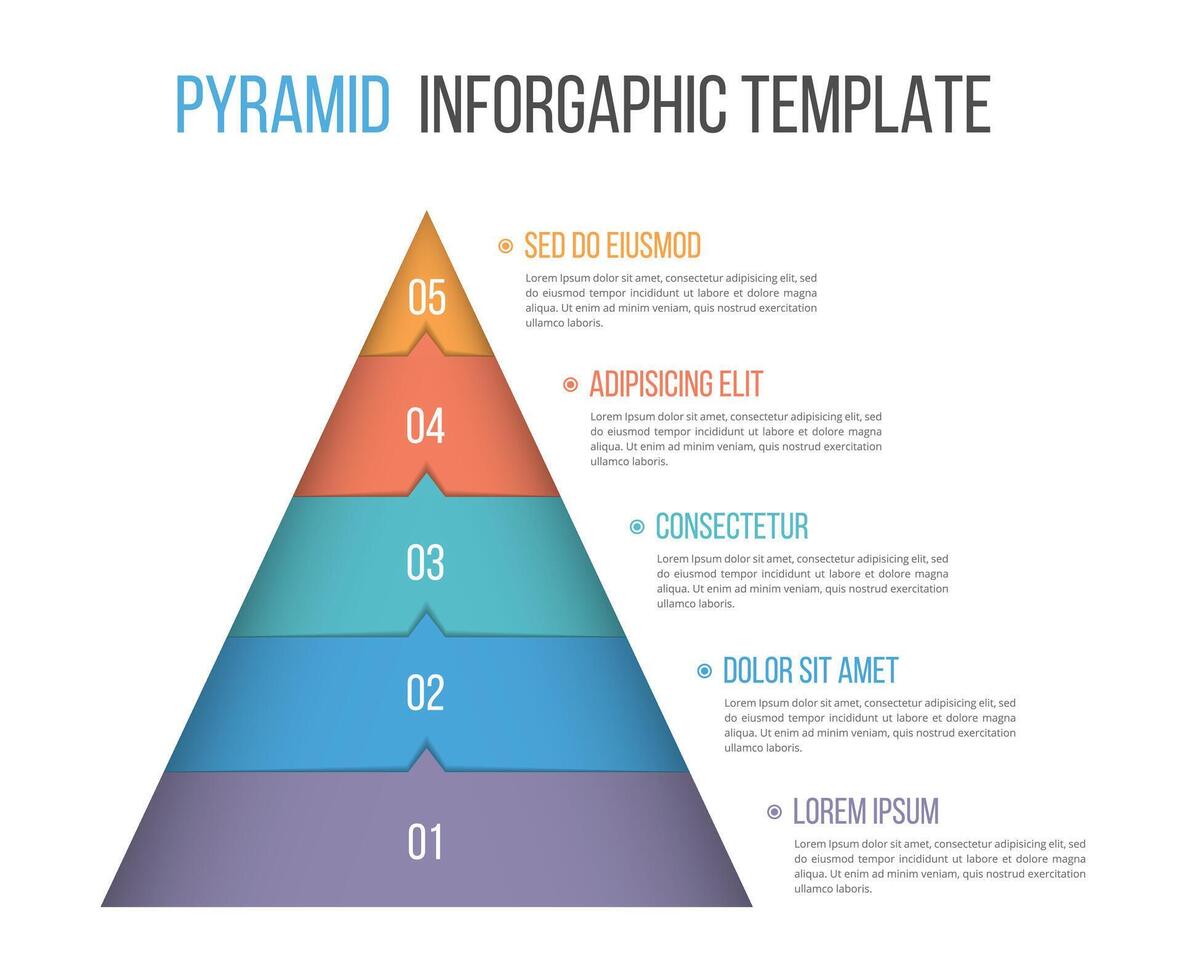 PYRAMID INFORGAPHIC TEMPLATE

05

SED DO EIUSMOD

Lorem Ipsum dolor sit amet, consectetur adipisicing elit, sed do eiusmod tempor incididunt ut labore et dolore magna aliqua. Ut enim ad minim veniam, quis nostrud exercitation ullamco laboris.

04

ADIPISICING ELIT

Lorem Ipsum dolor sit amet, consectetur adipisicing elit, sed do eiusmod tempor incididunt ut labore et dolore magna aliqua. Ut enim ad minim veniam, quis nostrud exercitation ullamco laboris.

03

CONSECTETUR

Lorem Ipsum dolor sit amet, consectetur adipisicing elit, sed do eiusmod tempor incididunt ut labore et dolore magna aliqua. Ut enim ad minim veniam, quis nostrud exercitation ullamco laboris.

02

DOLOR SIT AMET

Lorem Ipsum dolor sit amet, consectetur adipisicing elit, sed do eiusmod tempor incididunt ut labore et dolore magna aliqua. Ut enim ad minim veniam, quis nostrud exercitation ullamco laboris.

01

LOREM IPSUM

Lorem Ipsum dolor sit amet, consectetur adipisicing elit, sed do eiusmod tempor incididunt ut labore et dolore magna aliqua. Ut enim ad minim veniam, quis nostrud exercitation ullamco laboris.