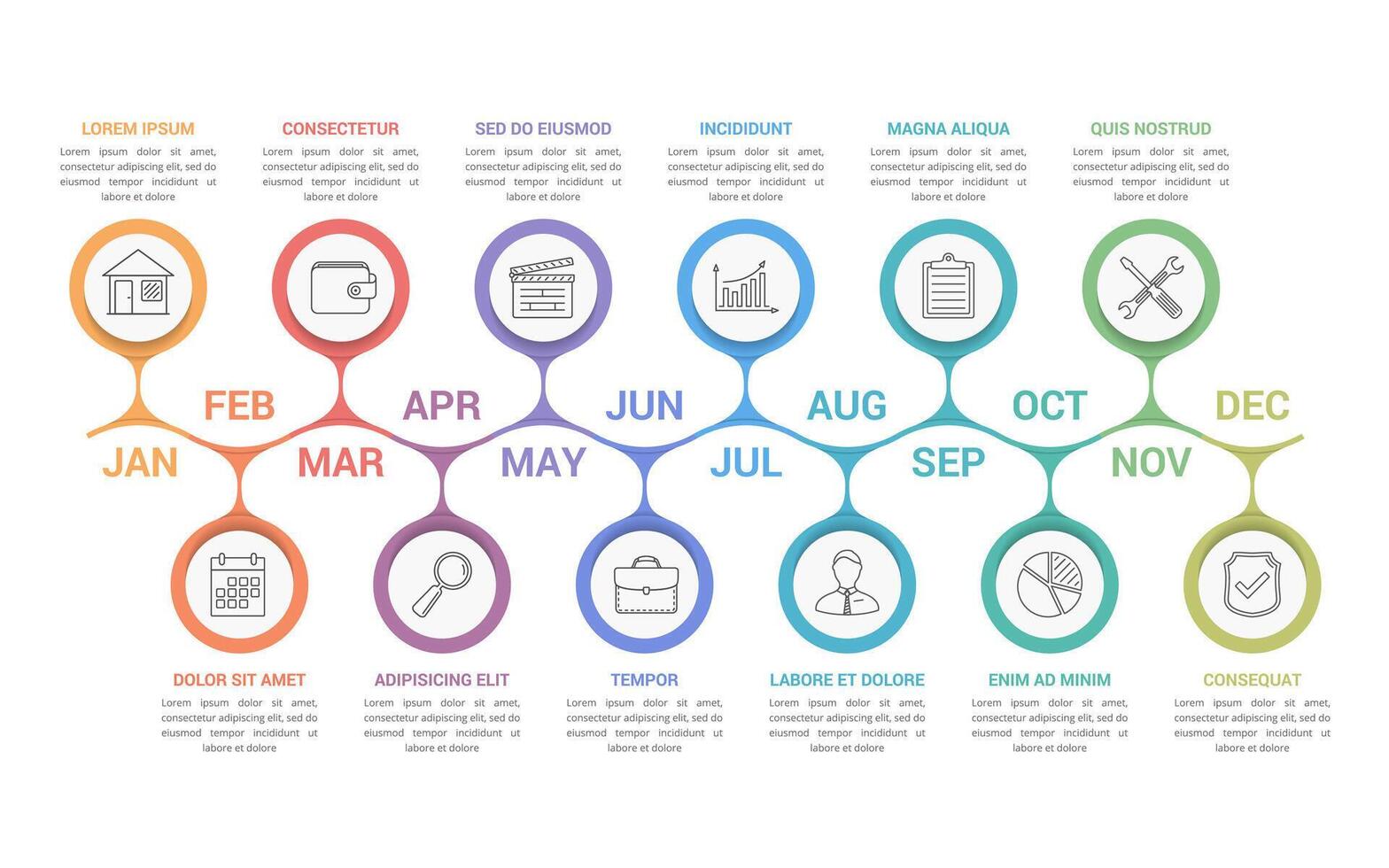 LOREM IPSUM
Lorem ipsum dolor sit amet, consectetur adipiscing elit, sed do eiusmod tempor incididunt ut labore et dolore

CONSECTETUR
Lorem ipsum dolor sit amet, consectetur adipiscing elit, sed do eiusmod tempor incididunt ut labore et dolore

SED DO EIUSMOD
Lorem ipsum dolor sit amet, consectetur adipiscing elit, sed do eiusmod tempor incididunt ut labore et dolore

INCIDIDUNT
Lorem ipsum dolor sit amet, consectetur adipiscing elit, sed do eiusmod tempor incididunt ut labore et dolore

MAGNA ALIQUA
Lorem ipsum dolor sit amet, consectetur adipiscing elit, sed do eiusmod tempor incididunt ut labore et dolore

QUIS NOSTRUD
Lorem ipsum dolor sit amet, consectetur adipiscing elit, sed do eiusmod tempor incididunt ut labore et dolore

FEB APR JUN AUG OCT DEC

JAN MAR MAY JUL SEP NOV

DOLOR SIT AMET
Lorem ipsum dolor sit amet, consectetur adipiscing elit, sed do eiusmod tempor incididunt ut labore et dolore

ADIPISICING ELIT
Lorem ipsum dolor sit amet, consectetur adipiscing elit, sed do eiusmod tempor incididunt ut labore et dolore

TEMPOR
Lorem ipsum dolor sit amet, consectetur adipiscing elit, sed do eiusmod tempor incididunt ut labore et dolore

LABORE ET DOLORE
Lorem ipsum dolor sit amet, consectetur adipiscing elit, sed do eiusmod tempor incididunt ut labore et dolore

ENIM AD MINIM
Lorem ipsum dolor sit amet, consectetur adipiscing elit, sed do eiusmod tempor incididunt ut labore et dolore

CONSEQUAT
Lorem ipsum dolor sit amet, consectetur adipiscing elit, sed do eiusmod tempor incididunt ut labore et dolore