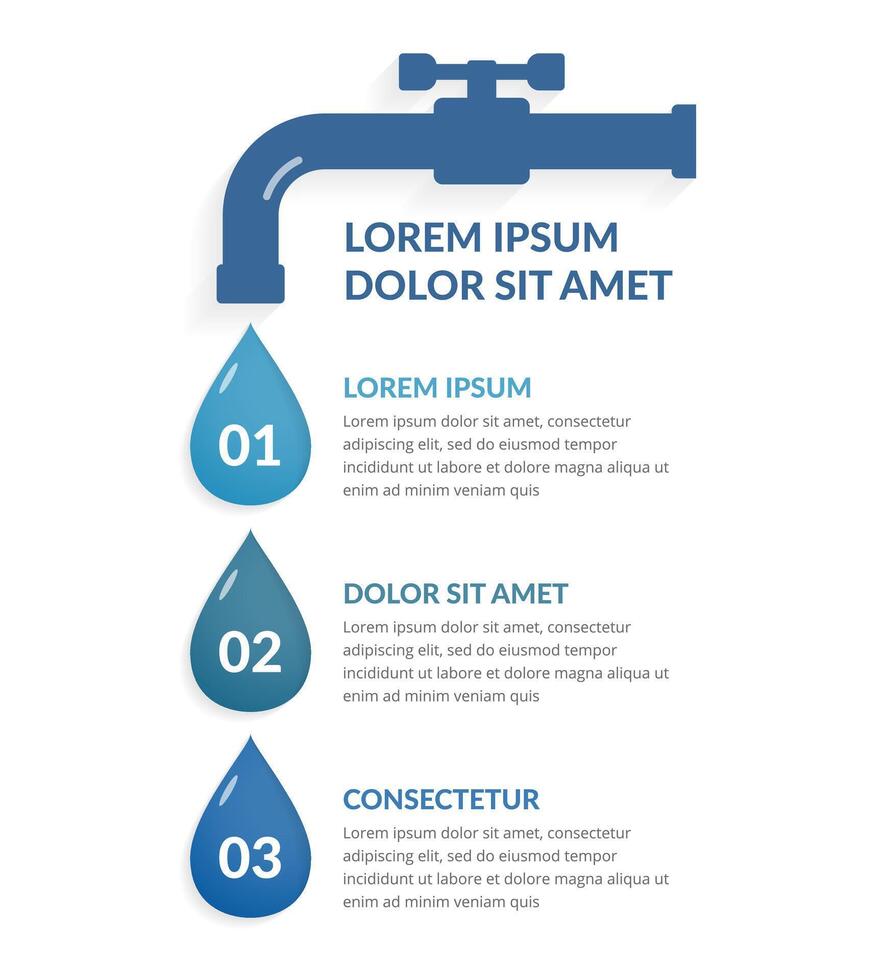 LOREM IPSUM DOLOR SIT AMET

01

LOREM IPSUM

Lorem ipsum dolor sit amet, consectetur adipiscing elit, sed do eiusmod tempor incididunt ut labore et dolore magna aliqua ut enim ad minim veniam quis

02

DOLOR SIT AMET

Lorem ipsum dolor sit amet, consectetur adipiscing elit, sed do eiusmod tempor incididunt ut labore et dolore magna aliqua ut enim ad minim veniam quis

03

CONSECTETUR

Lorem ipsum dolor sit amet, consectetur adipiscing elit, sed do eiusmod tempor incididunt ut labore et dolore magna aliqua ut enim ad minim veniam quis