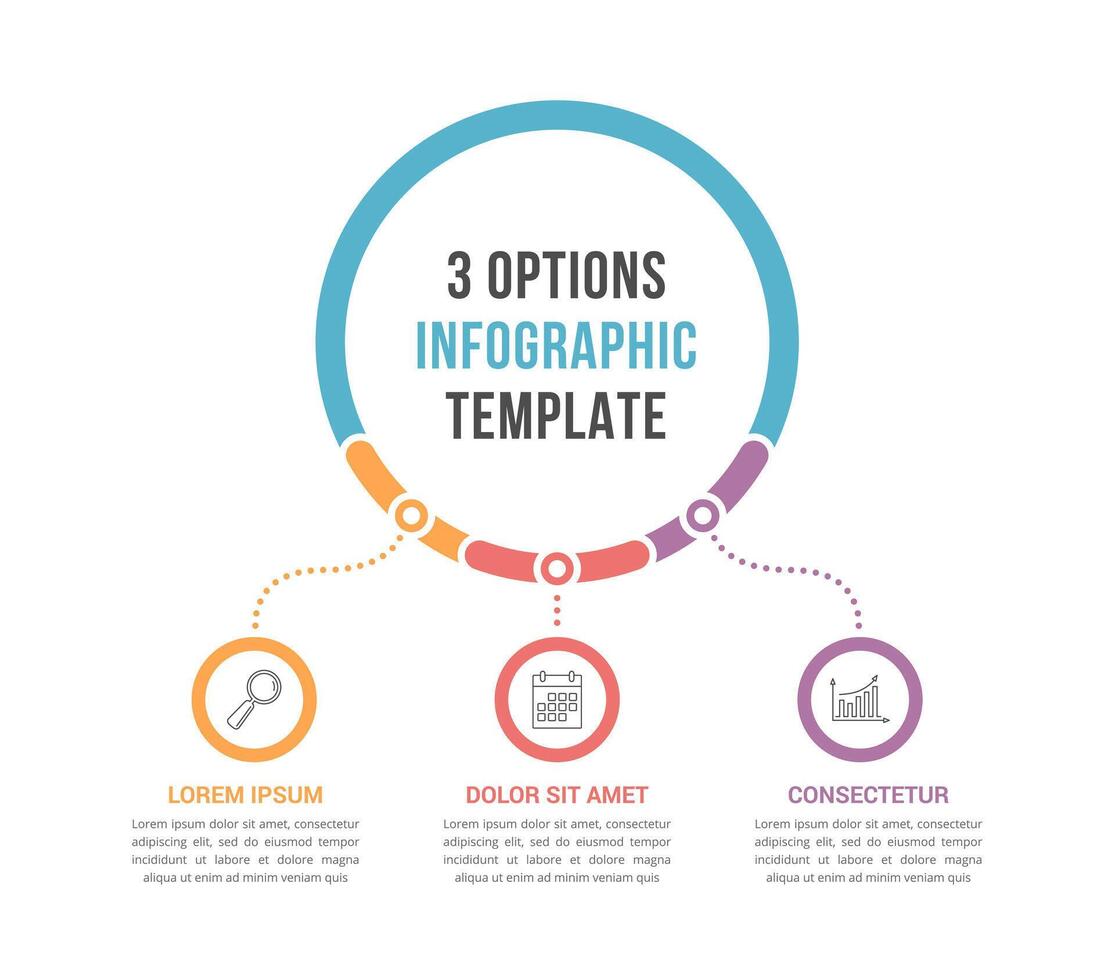 3 OPTIONS
INFOGRAPHIC
TEMPLATE

LOREM IPSUM

Lorem ipsum dolor sit amet, consectetur adipiscing elit, sed do eiusmod tempor incididunt ut labore et dolore magna aliqua ut enim ad minim veniam quis

DOLOR SIT AMET

Lorem ipsum dolor sit amet, consectetur adipiscing elit, sed do eiusmod tempor incididunt ut labore et dolore magna aliqua ut enim ad minim veniam quis

CONSECTETUR

Lorem ipsum dolor sit amet, consectetur adipiscing elit, sed do eiusmod tempor incididunt ut labore et dolore magna aliqua ut enim ad minim veniam quis