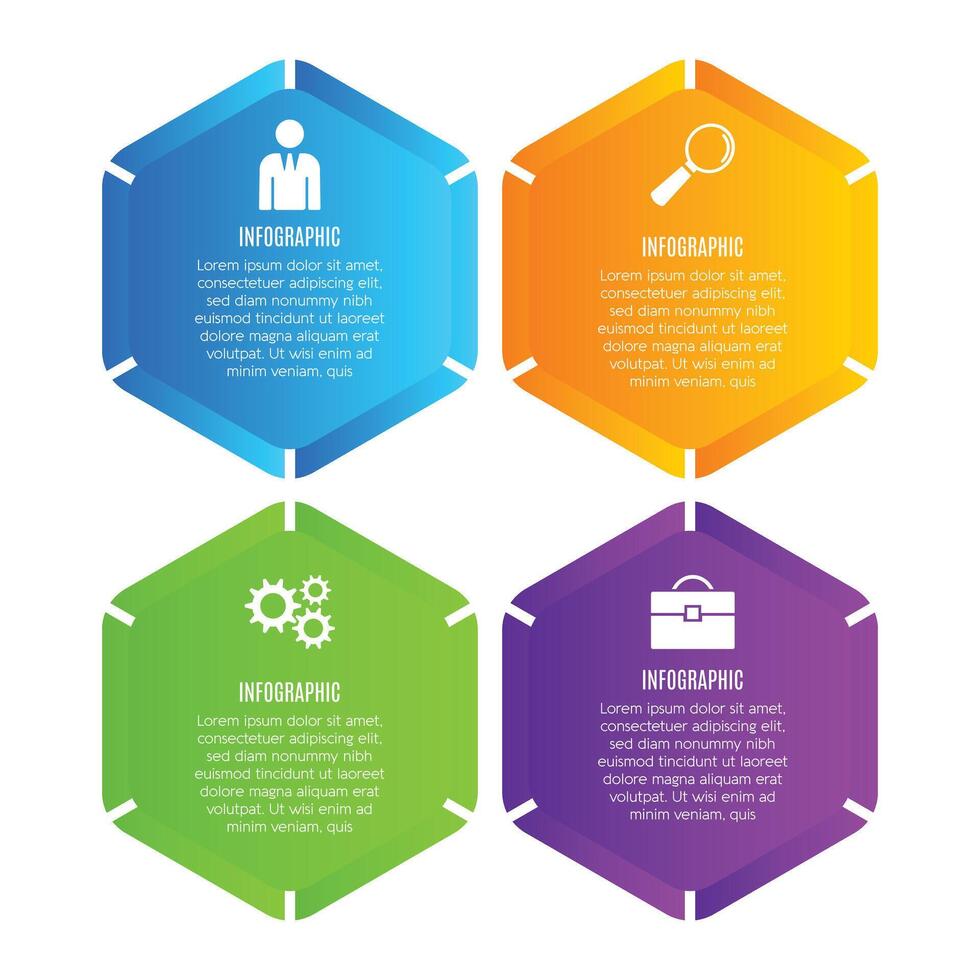 INFOGRAPHIC
Lorem ipsum dolor sit amet, consectetuer adipiscing elit, sed diam nonummy nibh euismod tincidunt ut laoreet dolore magna aliquam erat volutpat. Ut wisi enim ad minim veniam, quis

INFOGRAPHIC
Lorem ipsum dolor sit amet, consectetuer adipiscing elit, sed diam nonummy nibh euismod tincidunt ut laoreet dolore magna aliquam erat volutpat. Ut wisi enim ad minim veniam, quis

INFOGRAPHIC
Lorem ipsum dolor sit amet, consectetuer adipiscing elit, sed diam nonummy nibh euismod tincidunt ut laoreet dolore magna aliquam erat volutpat. Ut wisi enim ad minim veniam, quis

INFOGRAPHIC
Lorem ipsum dolor sit amet, consectetuer adipiscing elit, sed diam nonummy nibh euismod tincidunt ut laoreet dolore magna aliquam erat volutpat. Ut wisi enim ad minim veniam, quis