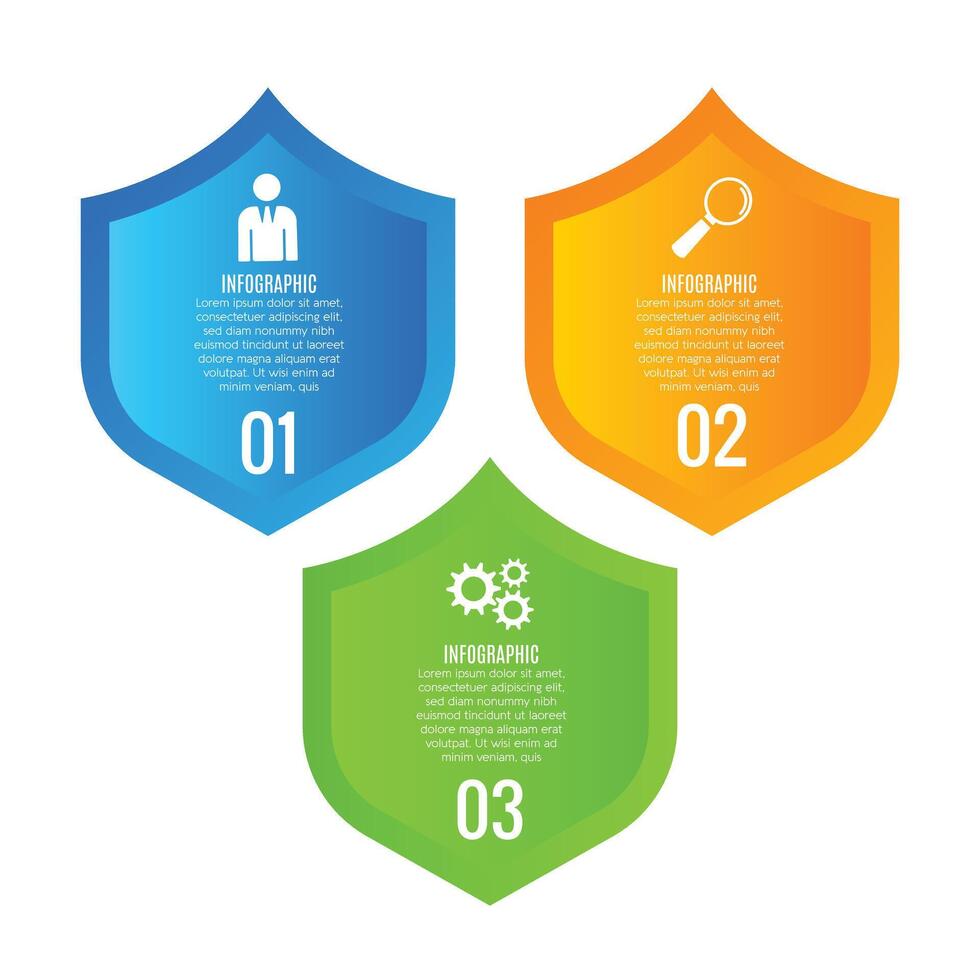 INFOGRAPHIC
Lorem ipsum dolor sit amet, consectetuer adipiscing elit, sed diam nonummy nibh euismod tincidunt ut laoreet dolore magna aliquam erat volutpat. Ut wisi enim ad minim veniam, quis

01

INFOGRAPHIC
Lorem ipsum dolor sit amet, consectetuer adipiscing elit, sed diam nonummy nibh euismod tincidunt ut laoreet dolore magna aliquam erat volutpat. Ut wisi enim ad minim veniam, quis

02

INFOGRAPHIC
Lorem ipsum dolor sit amet, consectetuer adipiscing elit, sed diam nonummy nibh euismod tincidunt ut laoreet dolore magna aliquam erat volutpat. Ut wisi enim ad minim veniam, quis

03