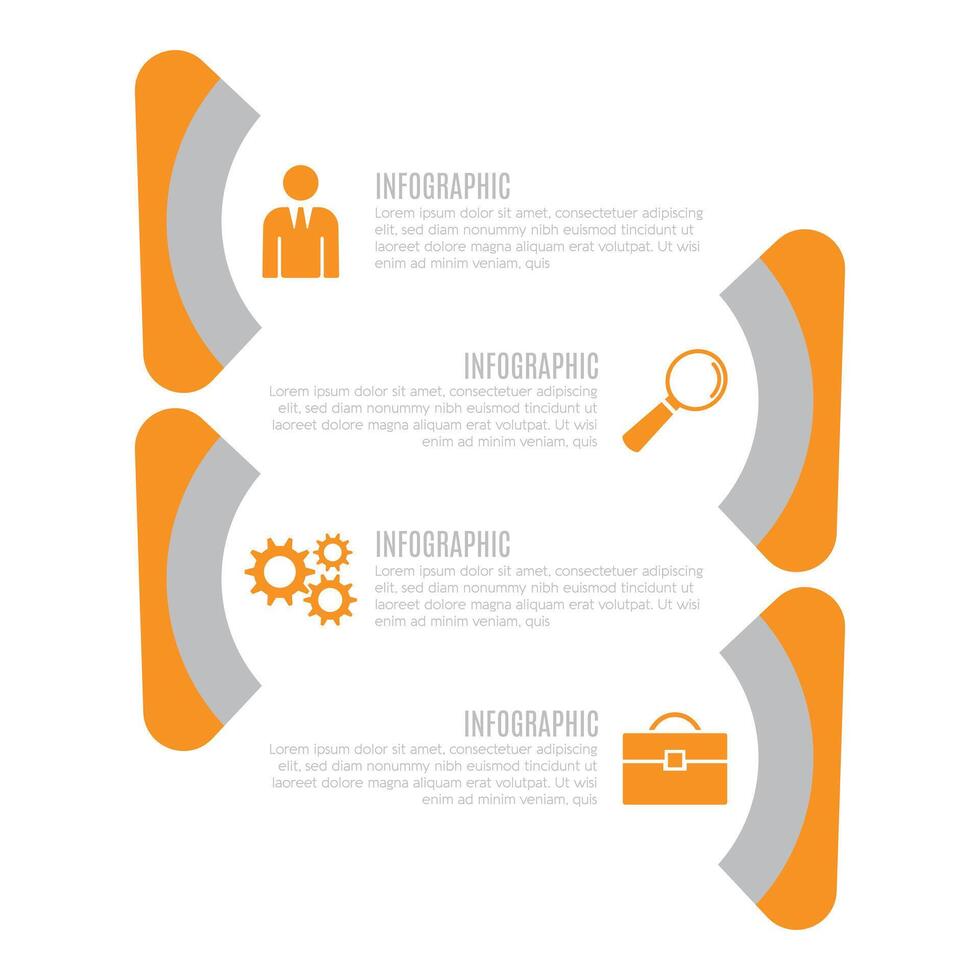 INFOGRAPHIC
Lorem ipsum dolor sit amet, consectetuer adipiscing elit, sed diam nonummy nibh euismod tincidunt ut laoreet dolore magna aliquam erat volutpat. Ut wisi enim ad minim veniam, quis

INFOGRAPHIC
Lorem ipsum dolor sit amet, consectetuer adipiscing elit, sed diam nonummy nibh euismod tincidunt ut laoreet dolore magna aliquam erat volutpat. Ut wisi enim ad minim veniam, quis

INFOGRAPHIC
Lorem ipsum dolor sit amet, consectetuer adipiscing elit, sed diam nonummy nibh euismod tincidunt ut laoreet dolore magna aliquam erat volutpat. Ut wisi enim ad minim veniam, quis

INFOGRAPHIC
Lorem ipsum dolor sit amet, consectetuer adipiscing elit, sed diam nonummy nibh euismod tincidunt ut laoreet dolore magna aliquam erat volutpat. Ut wisi enim ad minim veniam, quis