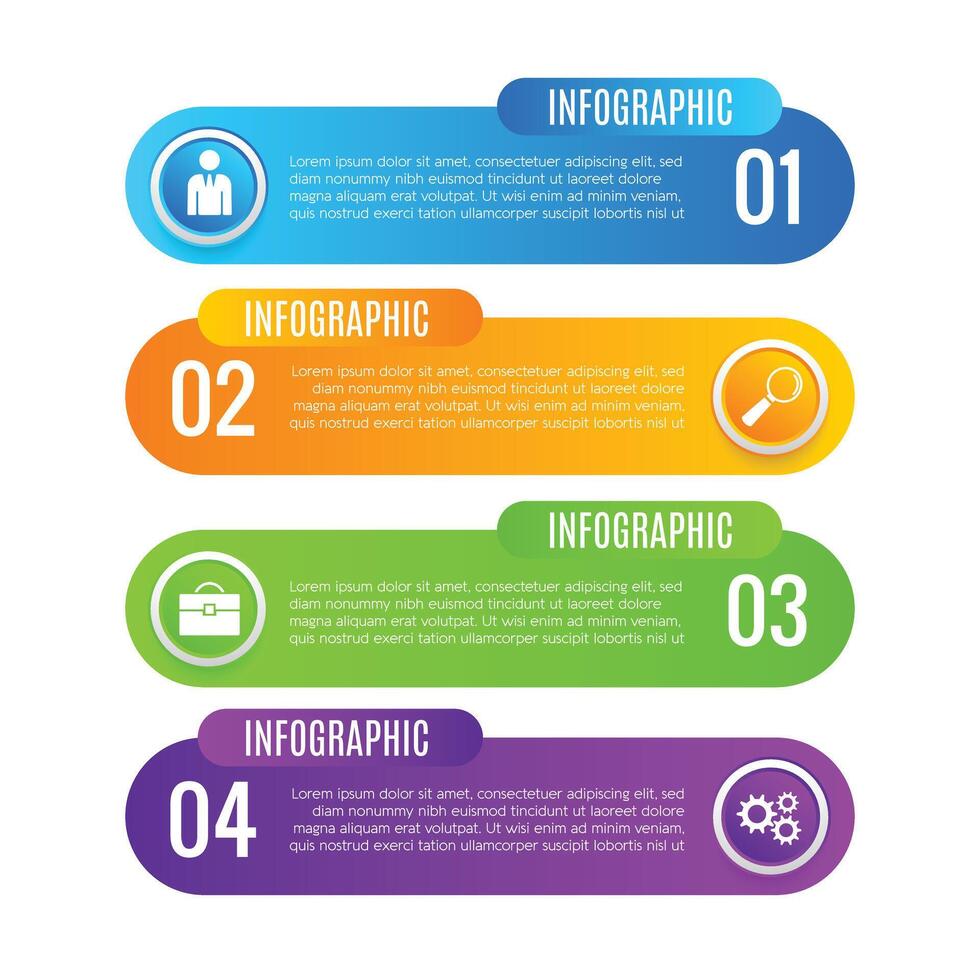 INFOGRAPHIC

Lorem ipsum dolor sit amet, consectetuer adipiscing elit, sed diam nonummy nibh euismod tincidunt ut laoreet dolore magna aliquam erat volutpat. Ut wisi enim ad minim veniam, quis nostrud exerci tation ullamcorper suscipit lobortis nisl ut

01

INFOGRAPHIC

02

Lorem ipsum dolor sit amet, consectetuer adipiscing elit, sed diam nonummy nibh euismod tincidunt ut laoreet dolore magna aliquam erat volutpat. Ut wisi enim ad minim veniam, quis nostrud exerci tation ullamcorper suscipit lobortis nisl ut

INFOGRAPHIC

Lorem ipsum dolor sit amet, consectetuer adipiscing elit, sed diam nonummy nibh euismod tincidunt ut laoreet dolore magna aliquam erat volutpat. Ut wisi enim ad minim veniam, quis nostrud exerci tation ullamcorper suscipit lobortis nisl ut

03

INFOGRAPHIC

04

Lorem ipsum dolor sit amet, consectetuer adipiscing elit, sed diam nonummy nibh euismod tincidunt ut laoreet dolore magna aliquam erat volutpat. Ut wisi enim ad minim veniam, quis nostrud exerci tation ullamcorper suscipit lobortis nisl ut