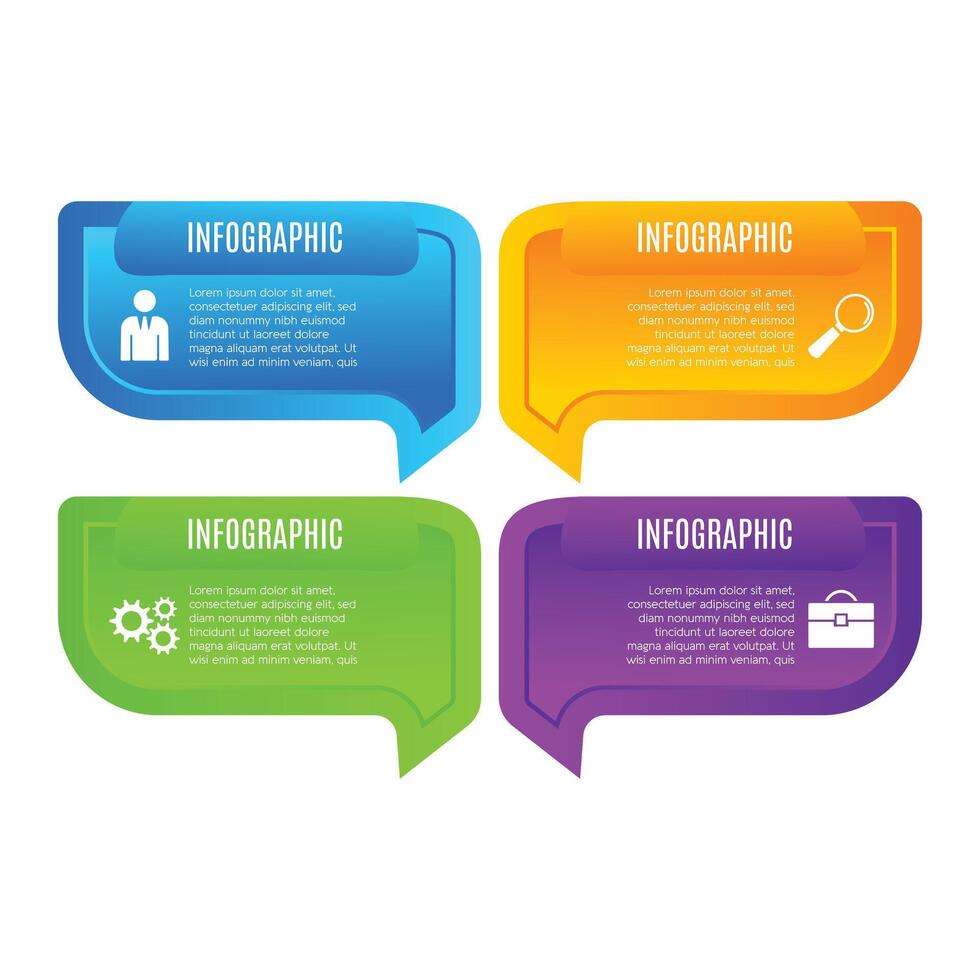 INFOGRAPHIC

Lorem ipsum dolor sit amet, consectetuer adipiscing elit, sed diam nonummy nibh euismod tincidunt ut laoreet dolore magna aliquam erat volutpat. Ut wisi enim ad minim veniam, quis

INFOGRAPHIC

Lorem ipsum dolor sit amet, consectetuer adipiscing elit, sed diam nonummy nibh euismod tincidunt ut laoreet dolore magna aliquam erat volutpat. Ut wisi enim ad minim veniam, quis

INFOGRAPHIC

Lorem ipsum dolor sit amet, consectetuer adipiscing elit, sed diam nonummy nibh euismod tincidunt ut laoreet dolore magna aliquam erat volutpat. Ut wisi enim ad minim veniam, quis

INFOGRAPHIC

Lorem ipsum dolor sit amet, consectetuer adipiscing elit, sed diam nonummy nibh euismod tincidunt ut laoreet dolore magna aliquam erat volutpat. Ut wisi enim ad minim veniam, quis