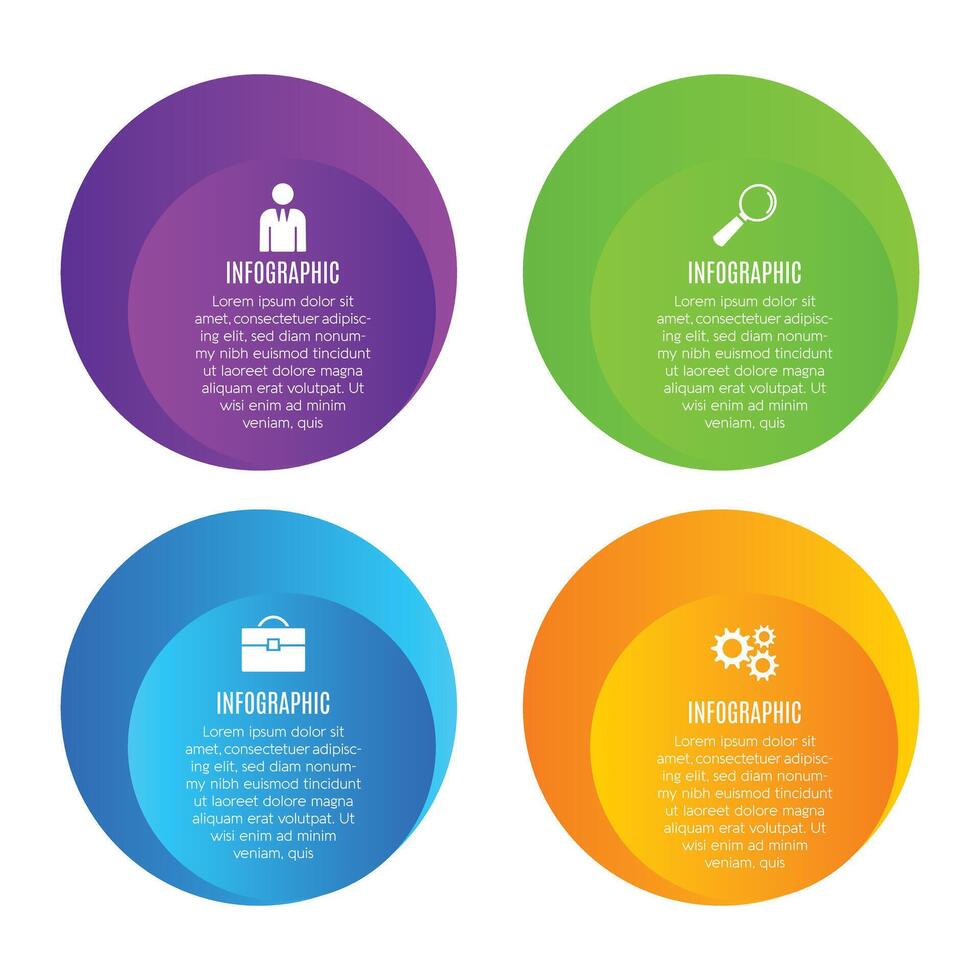 INFOGRAPHIC

Lorem ipsum dolor sit amet, consectetuer adipiscing elit, sed diam nonummy nibh euismod tincidunt ut laoreet dolore magna aliquam erat volutpat. Ut wisi enim ad minim veniam, quis

INFOGRAPHIC

Lorem ipsum dolor sit amet, consectetuer adipiscing elit, sed diam nonummy nibh euismod tincidunt ut laoreet dolore magna aliquam erat volutpat. Ut wisi enim ad minim veniam, quis

INFOGRAPHIC

Lorem ipsum dolor sit amet, consectetuer adipiscing elit, sed diam nonummy nibh euismod tincidunt ut laoreet dolore magna aliquam erat volutpat. Ut wisi enim ad minim veniam, quis

INFOGRAPHIC

Lorem ipsum dolor sit amet, consectetuer adipiscing elit, sed diam nonummy nibh euismod tincidunt ut laoreet dolore magna aliquam erat volutpat. Ut wisi enim ad minim veniam, quis