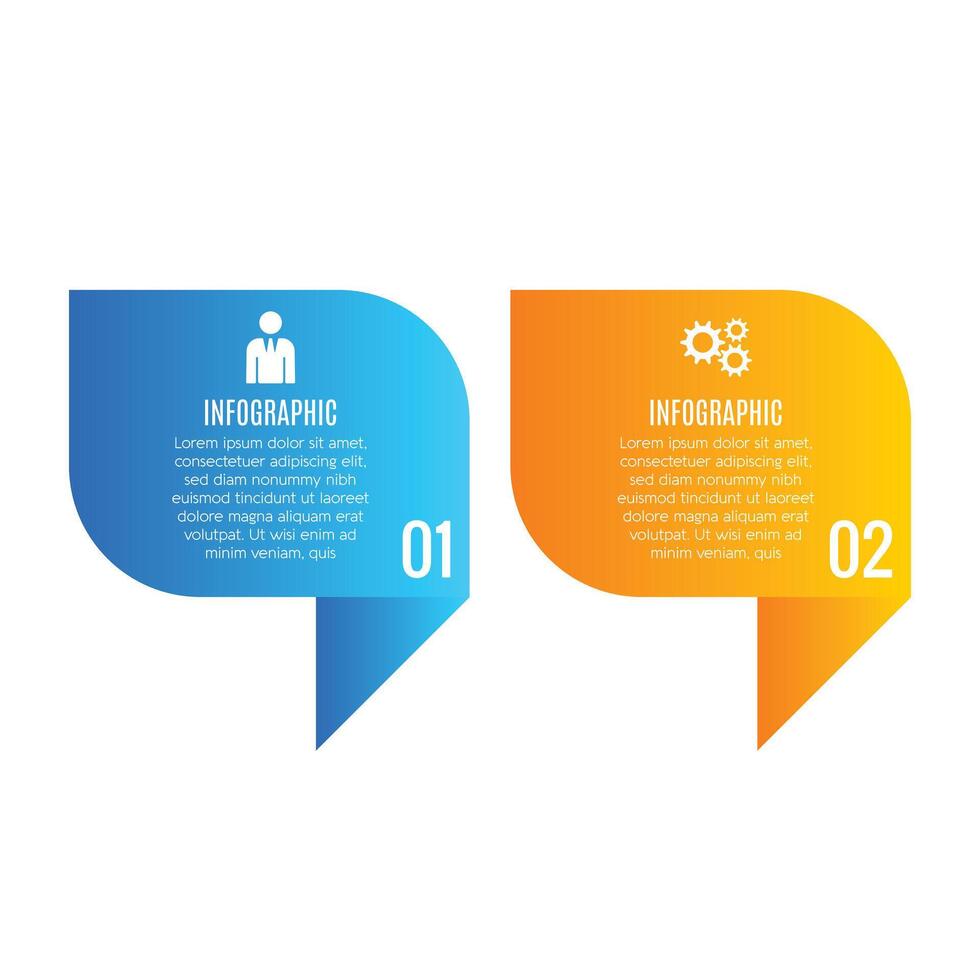 INFOGRAPHIC
Lorem ipsum dolor sit amet, consectetuer adipiscing elit, sed diam nonummy nibh euismod tincidunt ut laoreet dolore magna aliquam erat volutpat. Ut wisi enim ad minim veniam, quis

01

INFOGRAPHIC
Lorem ipsum dolor sit amet, consectetuer adipiscing elit, sed diam nonummy nibh euismod tincidunt ut laoreet dolore magna aliquam erat volutpat. Ut wisi enim ad minim veniam, quis

02