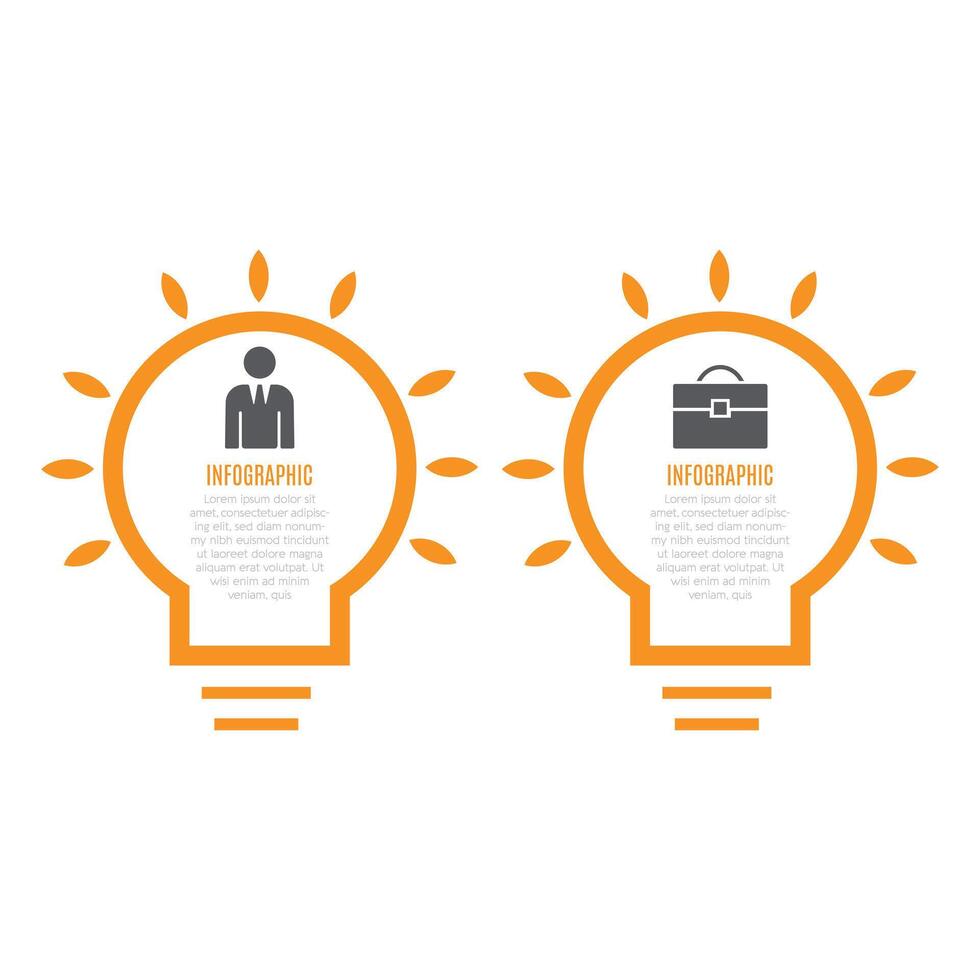 INFOGRAPHIC

Lorem ipsum dolor sit amet, consectetuer adipiscing elit, sed diam nonummy nibh euismod tincidunt ut laoreet dolore magna aliquam erat volutpat. Ut wisi enim ad minim veniam, quis

INFOGRAPHIC

Lorem ipsum dolor sit amet, consectetuer adipiscing elit, sed diam nonummy nibh euismod tincidunt ut laoreet dolore magna aliquam erat volutpat. Ut wisi enim ad minim veniam, quis