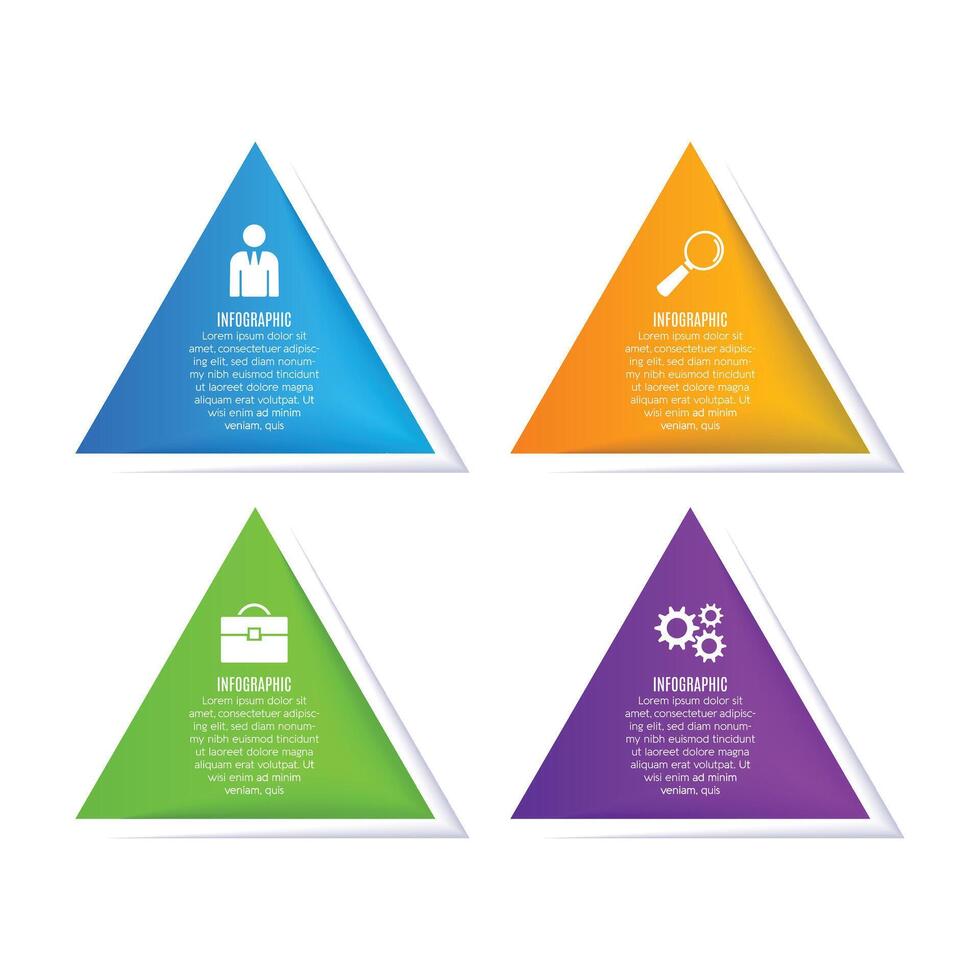 INFOGRAPHIC
Lorem ipsum dolor sit amet, consectetuer adipiscing elit, sed diam nonummy nibh euismod tincidunt ut laoreet dolore magna aliquam erat volutpat. Ut wisi enim ad minim veniam, quis

INFOGRAPHIC
Lorem ipsum dolor sit amet, consectetuer adipiscing elit, sed diam nonummy nibh euismod tincidunt ut laoreet dolore magna aliquam erat volutpat. Ut wisi enim ad minim veniam, quis

INFOGRAPHIC
Lorem ipsum dolor sit amet, consectetuer adipiscing elit, sed diam nonummy nibh euismod tincidunt ut laoreet dolore magna aliquam erat volutpat. Ut wisi enim ad minim veniam, quis

INFOGRAPHIC
Lorem ipsum dolor sit amet, consectetuer adipiscing elit, sed diam nonummy nibh euismod tincidunt ut laoreet dolore magna aliquam erat volutpat. Ut wisi enim ad minim veniam, quis