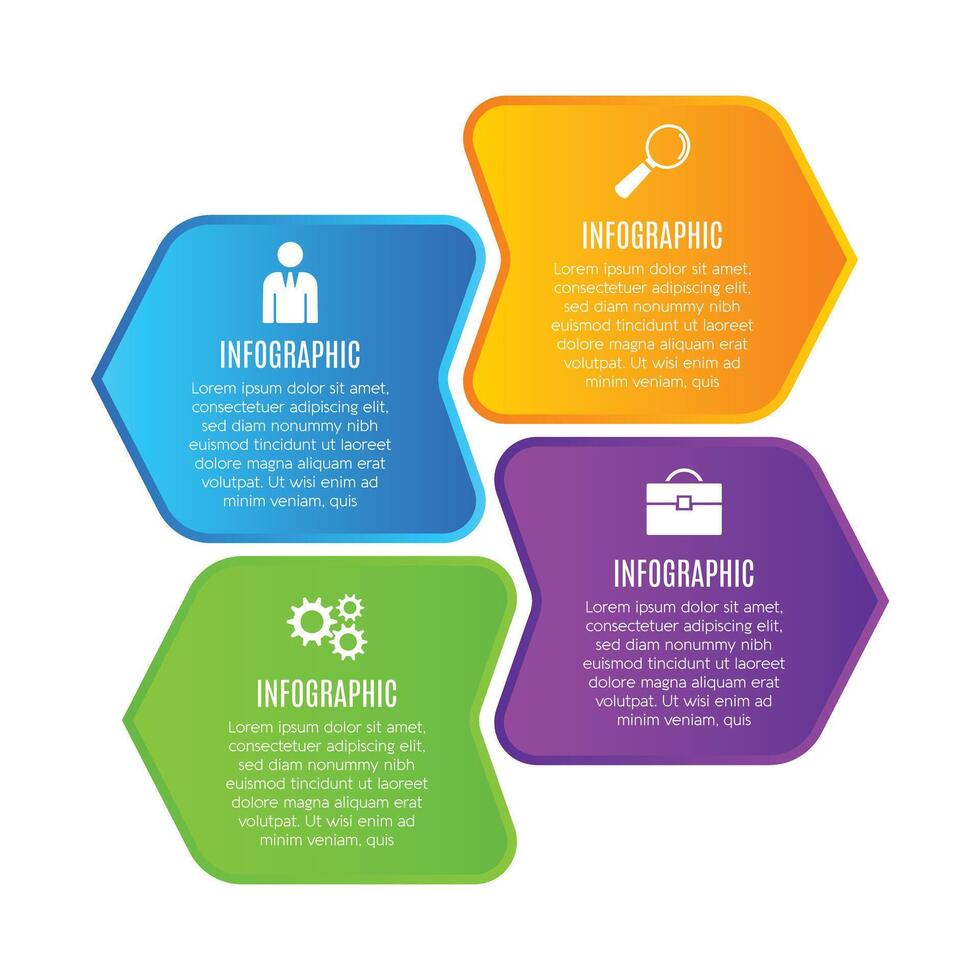 INFOGRAPHIC
Lorem ipsum dolor sit amet, consectetuer adipiscing elit, sed diam nonummy nibh euismod tincidunt ut laoreet dolore magna aliquam erat volutpat. Ut wisi enim ad minim veniam, quis

INFOGRAPHIC
Lorem ipsum dolor sit amet, consectetuer adipiscing elit, sed diam nonummy nibh euismod tincidunt ut laoreet dolore magna aliquam erat volutpat. Ut wisi enim ad minim veniam, quis

INFOGRAPHIC
Lorem ipsum dolor sit amet, consectetuer adipiscing elit, sed diam nonummy nibh euismod tincidunt ut laoreet dolore magna aliquam erat volutpat. Ut wisi enim ad minim veniam, quis

INFOGRAPHIC
Lorem ipsum dolor sit amet, consectetuer adipiscing elit, sed diam nonummy nibh euismod tincidunt ut laoreet dolore magna aliquam erat volutpat. Ut wisi enim ad minim veniam, quis