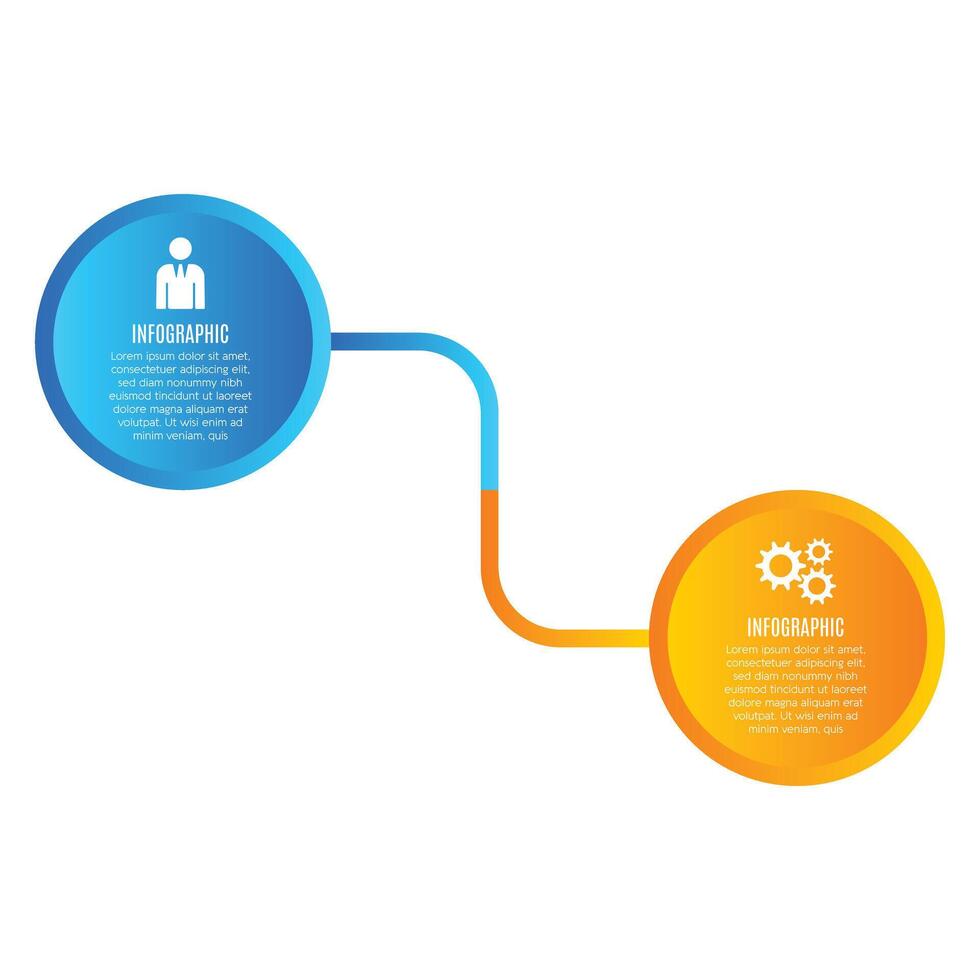 INFOGRAPHIC
Lorem ipsum dolor sit amet, consectetuer adipiscing elit, sed diam nonummy nibh euismod tincidunt ut laoreet dolore magna aliquam erat volutpat. Ut wisi enim ad minim veniam, quis

INFOGRAPHIC
Lorem ipsum dolor sit amet, consectetuer adipiscing elit, sed diam nonummy nibh euismod tincidunt ut laoreet dolore magna aliquam erat volutpat. Ut wisi enim ad minim veniam, quis