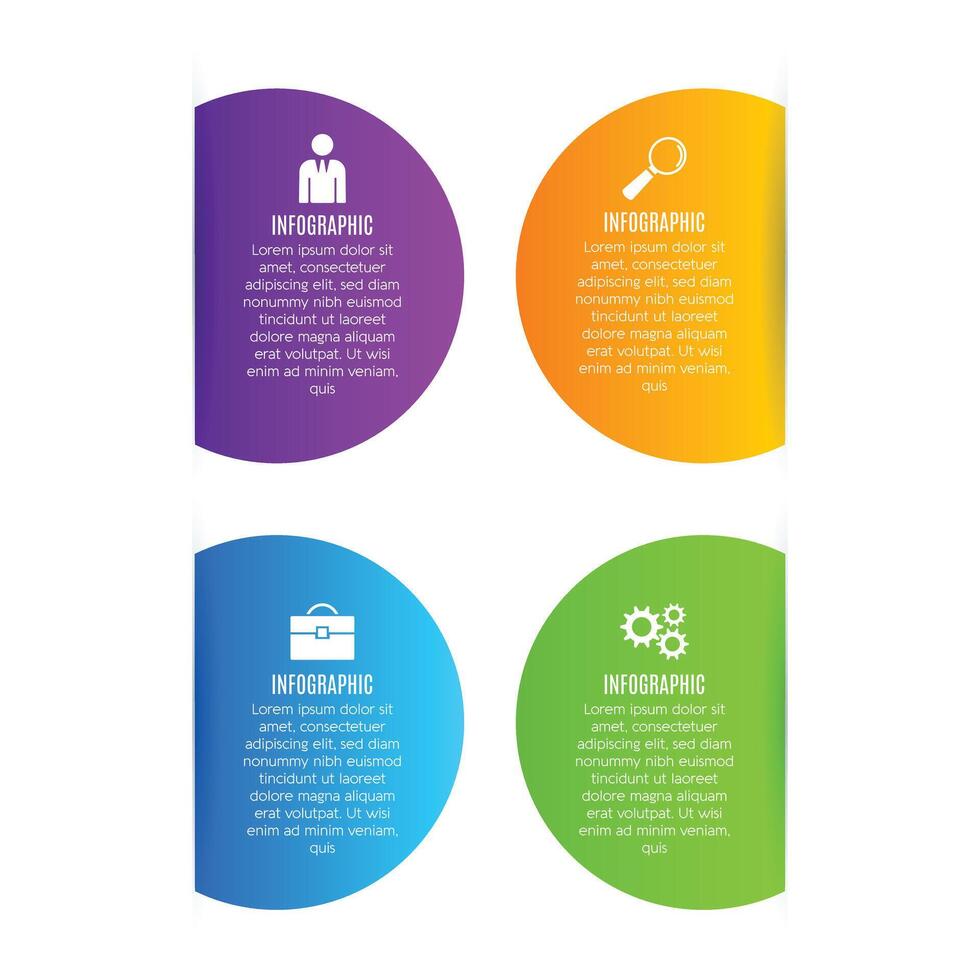 INFOGRAPHIC
Lorem ipsum dolor sit amet, consectetuer adipiscing elit, sed diam nonummy nibh euismod tincidunt ut laoreet dolore magna aliquam erat volutpat. Ut wisi enim ad minim veniam, quis

INFOGRAPHIC
Lorem ipsum dolor sit amet, consectetuer adipiscing elit, sed diam nonummy nibh euismod tincidunt ut laoreet dolore magna aliquam erat volutpat. Ut wisi enim ad minim veniam, quis

INFOGRAPHIC
Lorem ipsum dolor sit amet, consectetuer adipiscing elit, sed diam nonummy nibh euismod tincidunt ut laoreet dolore magna aliquam erat volutpat. Ut wisi enim ad minim veniam, quis

INFOGRAPHIC
Lorem ipsum dolor sit amet, consectetuer adipiscing elit, sed diam nonummy nibh euismod tincidunt ut laoreet dolore magna aliquam erat volutpat. Ut wisi enim ad minim veniam, quis