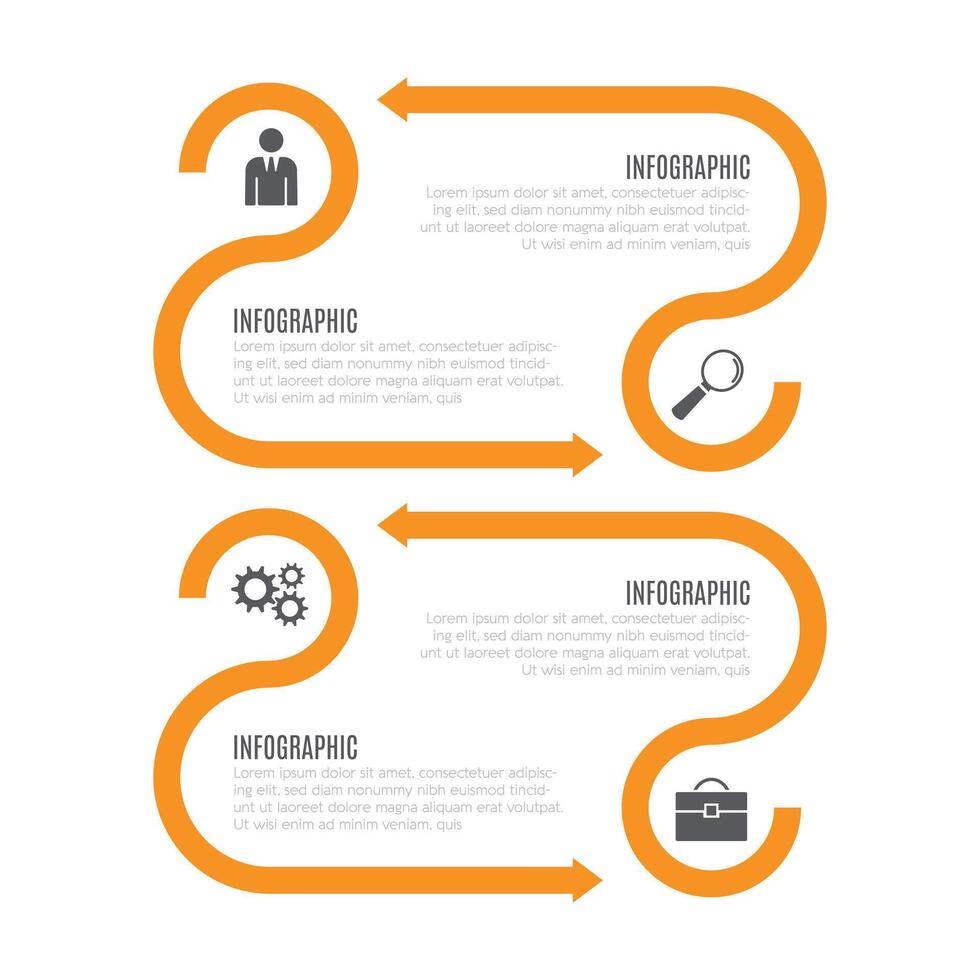 INFOGRAPHIC
Lorem ipsum dolor sit amet, consectetuer adipiscing elit, sed diam nonummy nibh euismod tincidunt ut laoreet dolore magna aliquam erat volutpat. Ut wisi enim ad minim veniam, quis

INFOGRAPHIC
Lorem ipsum dolor sit amet, consectetuer adipiscing elit, sed diam nonummy nibh euismod tincidunt ut laoreet dolore magna aliquam erat volutpat. Ut wisi enim ad minim veniam, quis

INFOGRAPHIC
Lorem ipsum dolor sit amet, consectetuer adipiscing elit, sed diam nonummy nibh euismod tincidunt ut laoreet dolore magna aliquam erat volutpat. Ut wisi enim ad minim veniam, quis

INFOGRAPHIC
Lorem ipsum dolor sit amet, consectetuer adipiscing elit, sed diam nonummy nibh euismod tincidunt ut laoreet dolore magna aliquam erat volutpat. Ut wisi enim ad minim veniam, quis