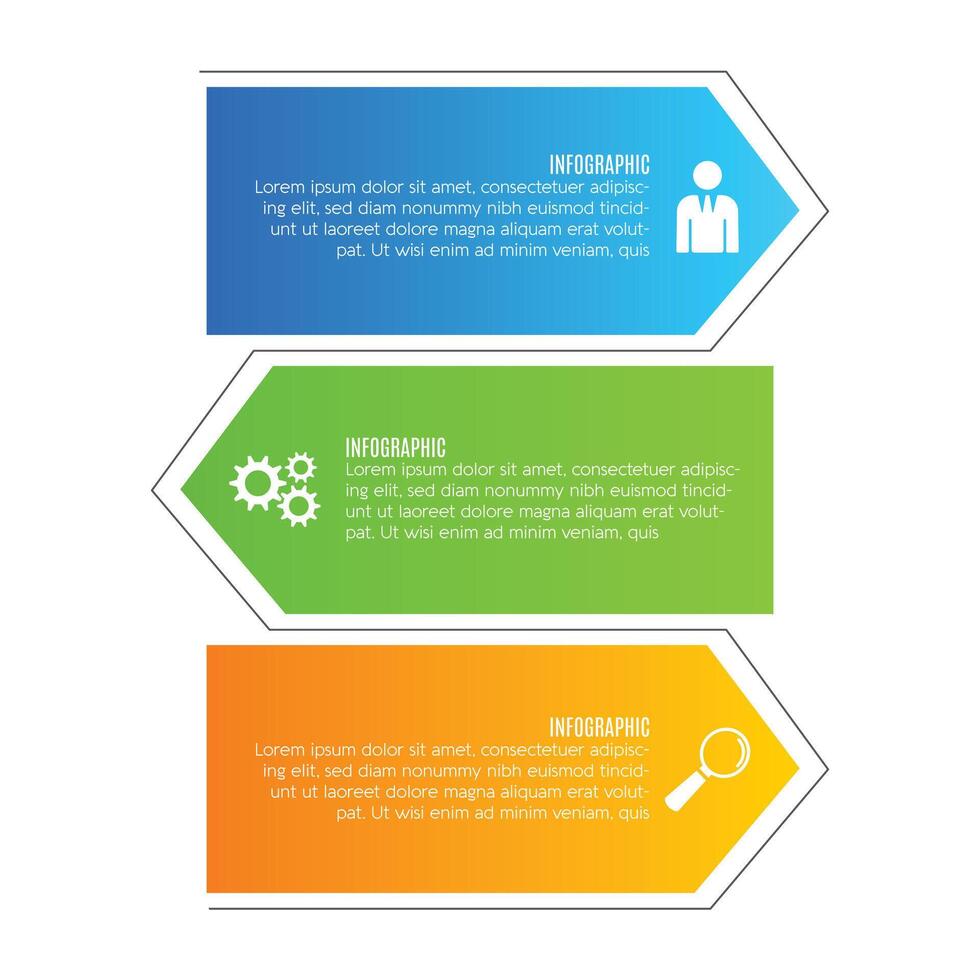 INFOGRAPHIC
Lorem ipsum dolor sit amet, consectetuer adipiscing elit, sed diam nonummy nibh euismod tincidunt ut laoreet dolore magna aliquam erat volutpat. Ut wisi enim ad minim veniam, quis

INFOGRAPHIC
Lorem ipsum dolor sit amet, consectetuer adipiscing elit, sed diam nonummy nibh euismod tincidunt ut laoreet dolore magna aliquam erat volutpat. Ut wisi enim ad minim veniam, quis

INFOGRAPHIC
Lorem ipsum dolor sit amet, consectetuer adipiscing elit, sed diam nonummy nibh euismod tincidunt ut laoreet dolore magna aliquam erat volutpat. Ut wisi enim ad minim veniam, quis