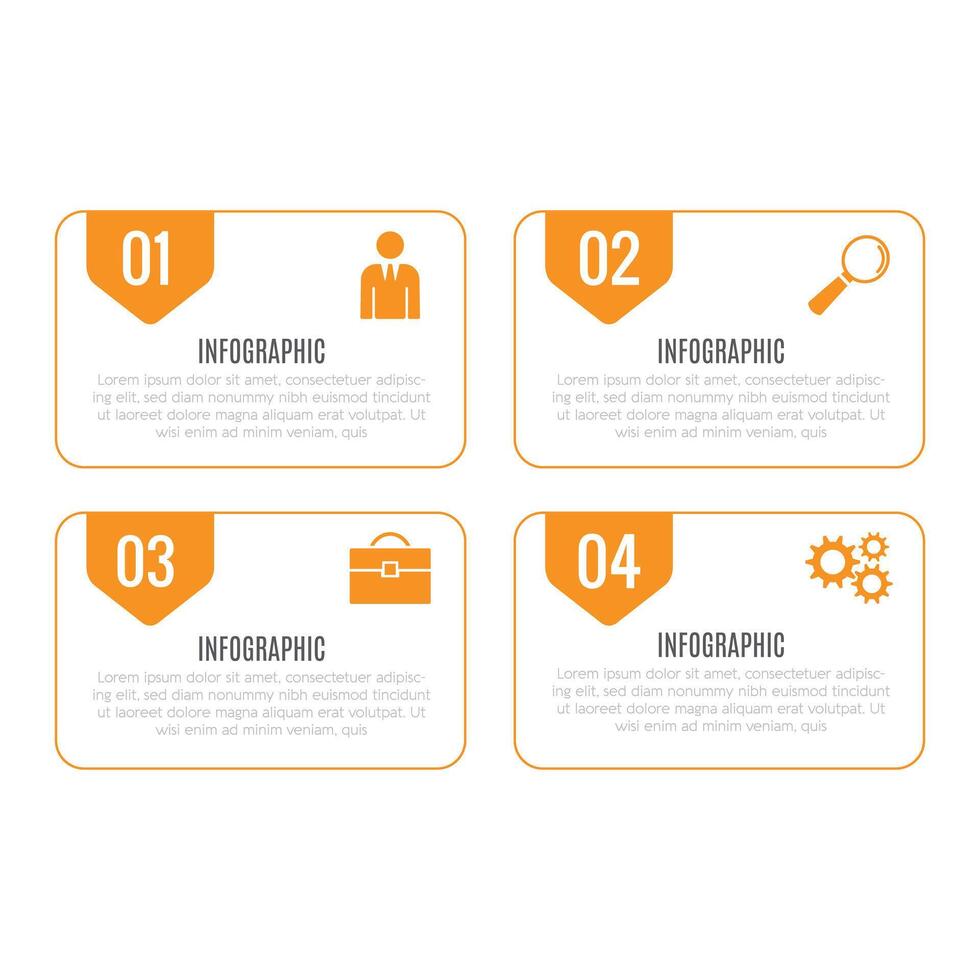 01

INFOGRAPHIC

Lorem ipsum dolor sit amet, consectetuer adipiscing elit, sed diam nonummy nibh euismod tincidunt ut laoreet dolore magna aliquam erat volutpat. Ut wisi enim ad minim veniam, quis

02

INFOGRAPHIC

Lorem ipsum dolor sit amet, consectetuer adipiscing elit, sed diam nonummy nibh euismod tincidunt ut laoreet dolore magna aliquam erat volutpat. Ut wisi enim ad minim veniam, quis

03

INFOGRAPHIC

Lorem ipsum dolor sit amet, consectetuer adipiscing elit, sed diam nonummy nibh euismod tincidunt ut laoreet dolore magna aliquam erat volutpat. Ut wisi enim ad minim veniam, quis

04

INFOGRAPHIC

Lorem ipsum dolor sit amet, consectetuer adipiscing elit, sed diam nonummy nibh euismod tincidunt ut laoreet dolore magna aliquam erat volutpat. Ut wisi enim ad minim veniam, quis